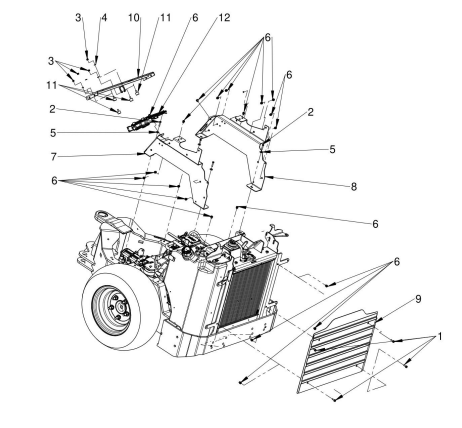 3 4 10 11 6 12
6
3
6
11
2
2
5
5
7
6
8
6
6
9
1