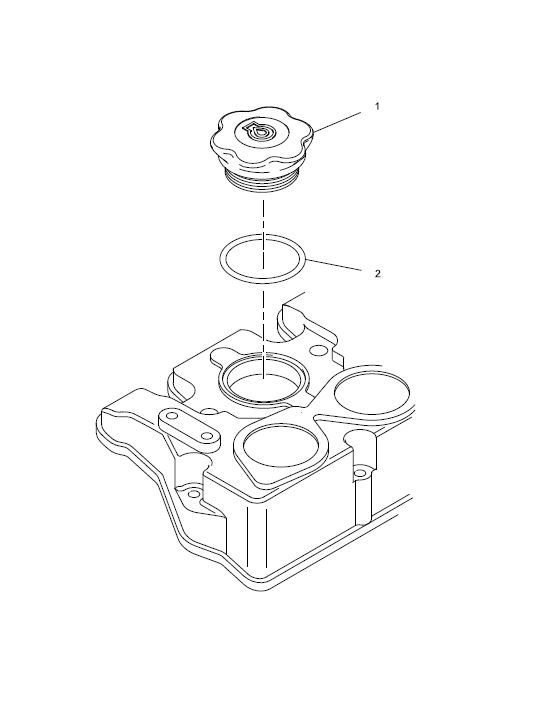 1

2