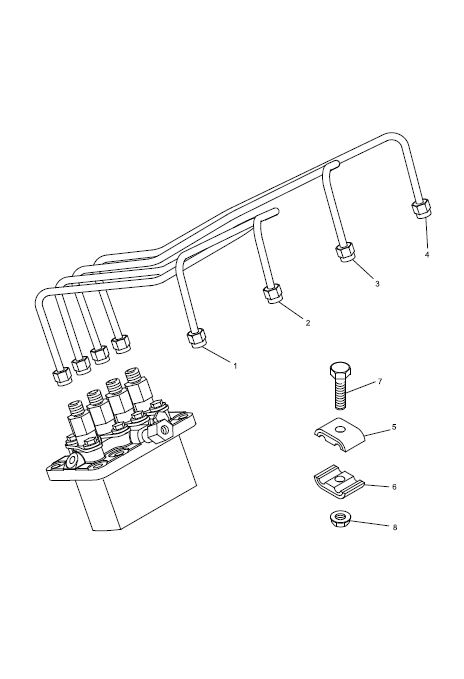 4
3
2
1
7
5
6
8