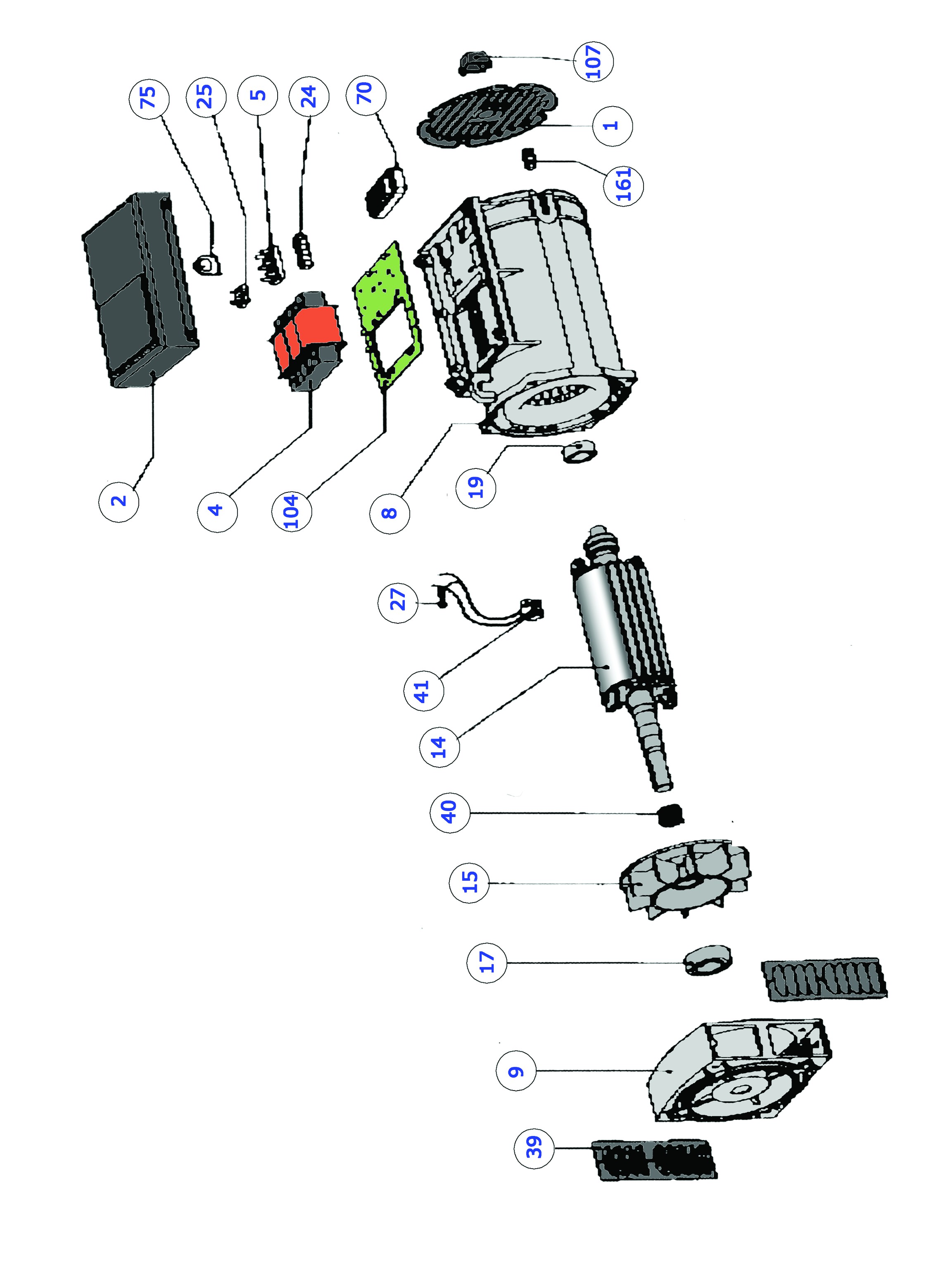 75
25
5
24
70
107
1
161
2
4
104
8
19
27
41
14
40
15
17
9
39