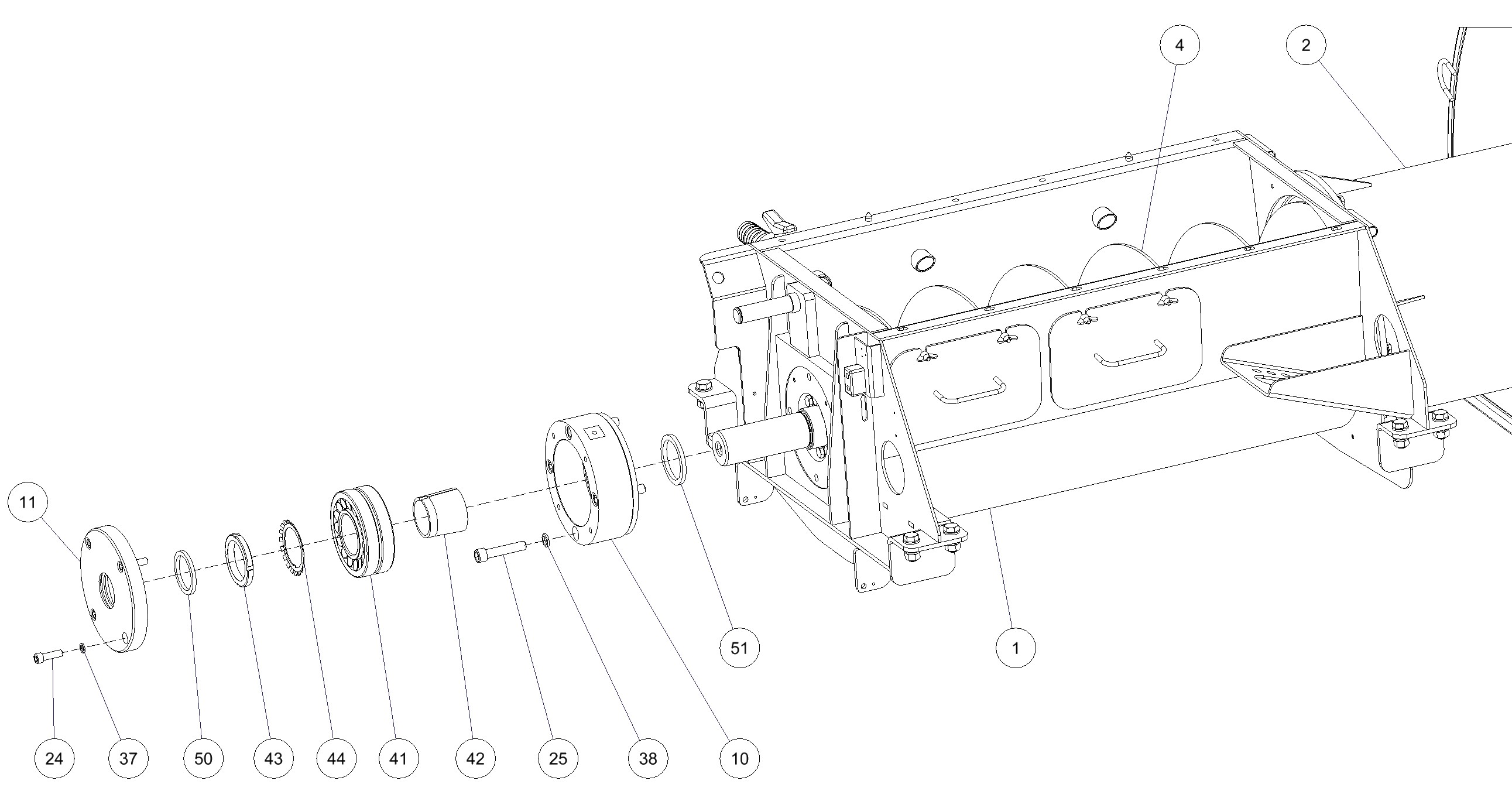 4
2
11
51
1
24
37
50
43
44
41
42
25
38
10