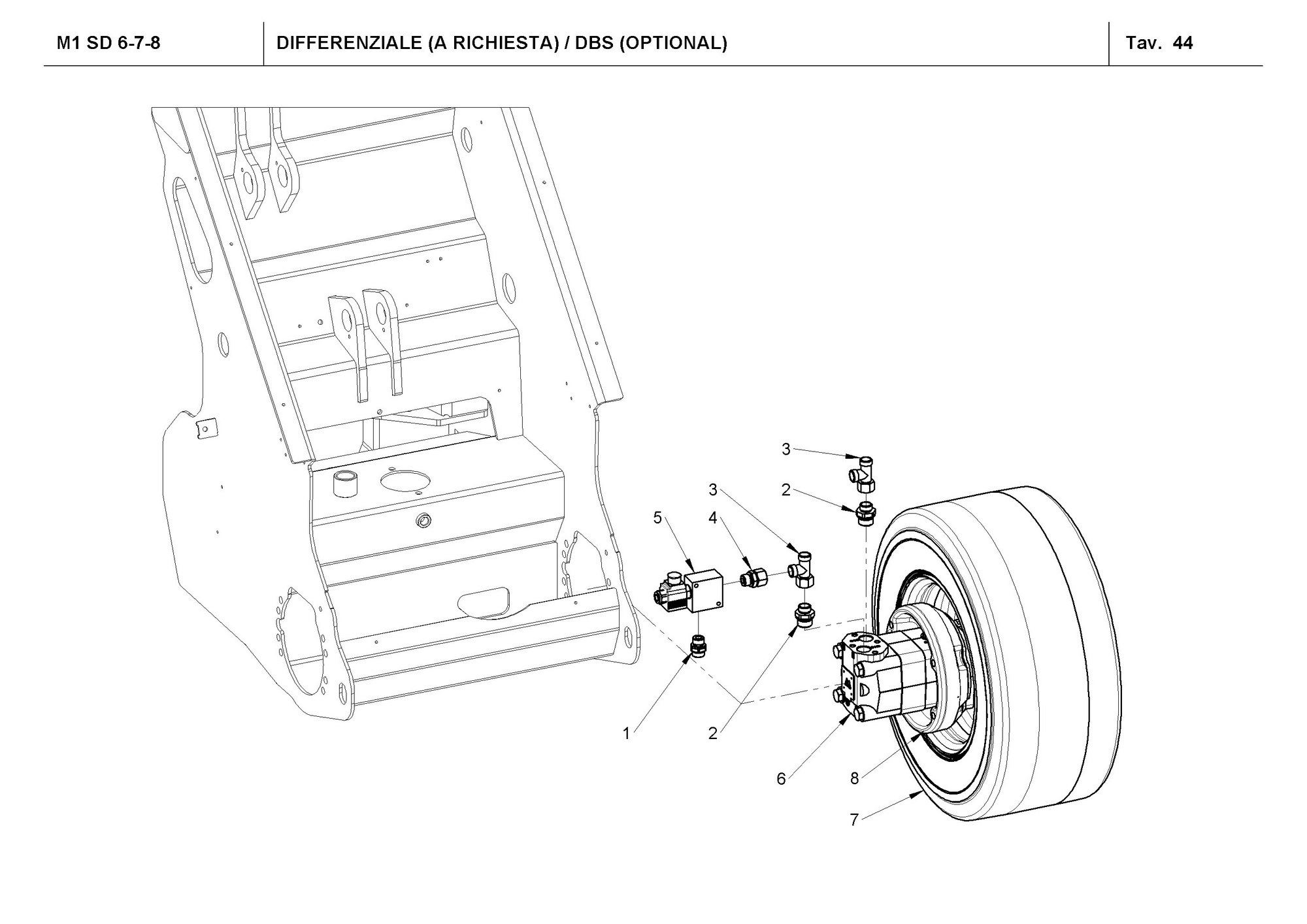 M1 SD 6-7-8

DIFFERENZIALE (A RICHIESTA) / DBS (OPTIONAL)

Tav. 44

3
3
2
5
4
1
2
6
8
7