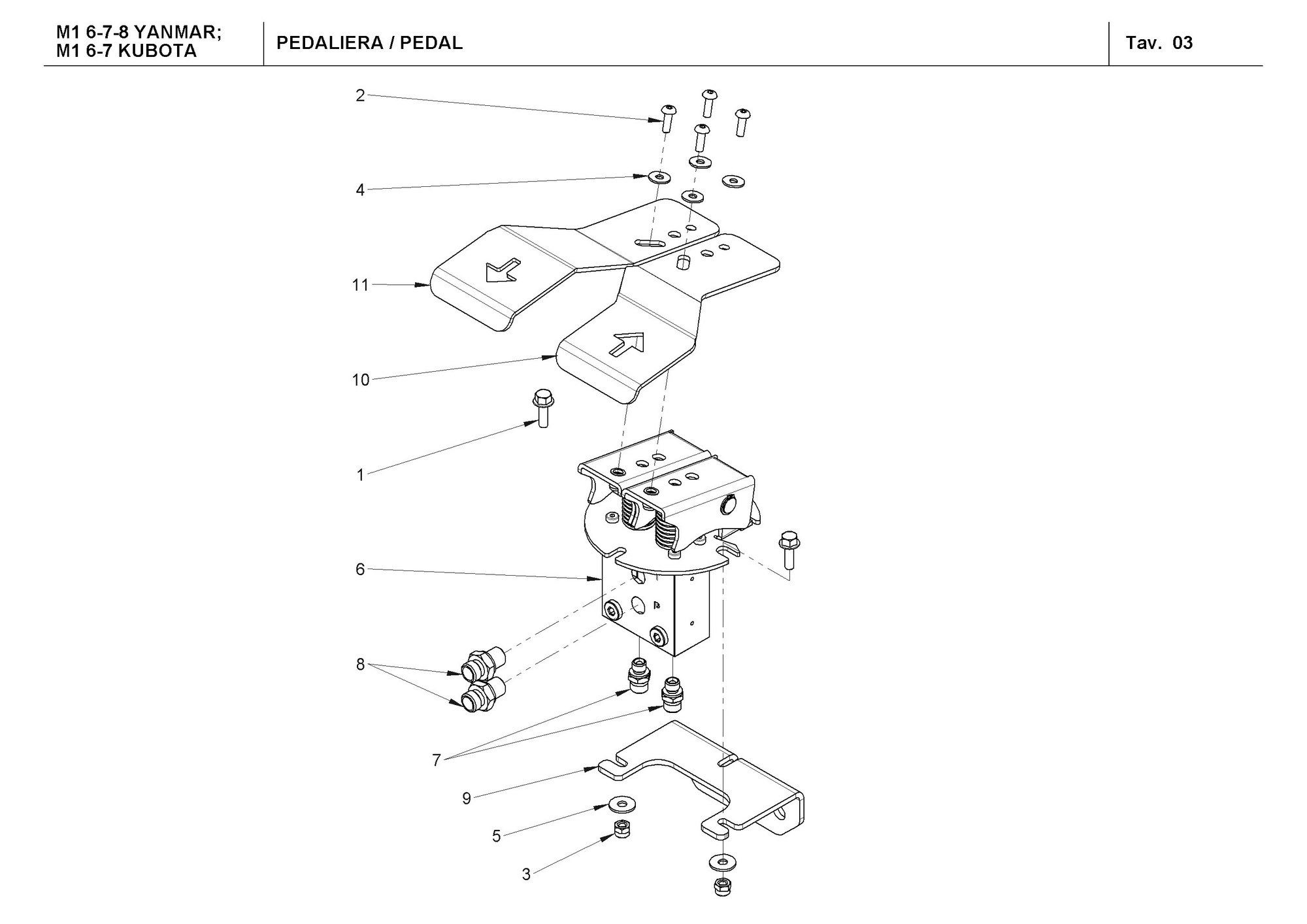 M1 6-7-8 YANMAR;
M1 6-7 KUBOTA

PEDALIERA / PEDAL

Tav. 03

2
4
11
10
1
6
8
7
9
5
3