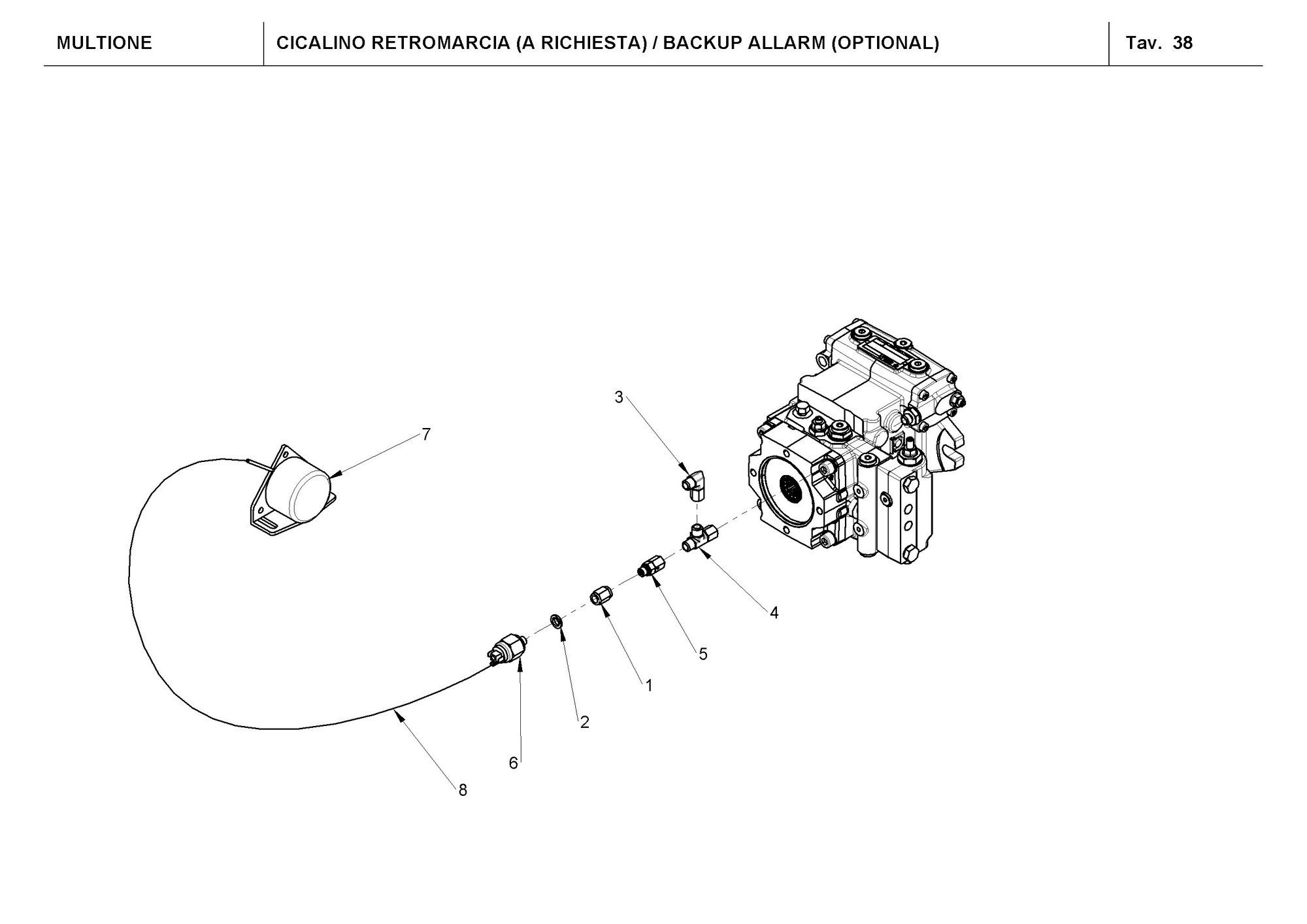 MULTIONE

CICALINO RETROMARCIA (A RICHIESTA) / BACKUP ALLARM (OPTIONAL)

Tav. 38

3

7

4

5

1

2

6

8