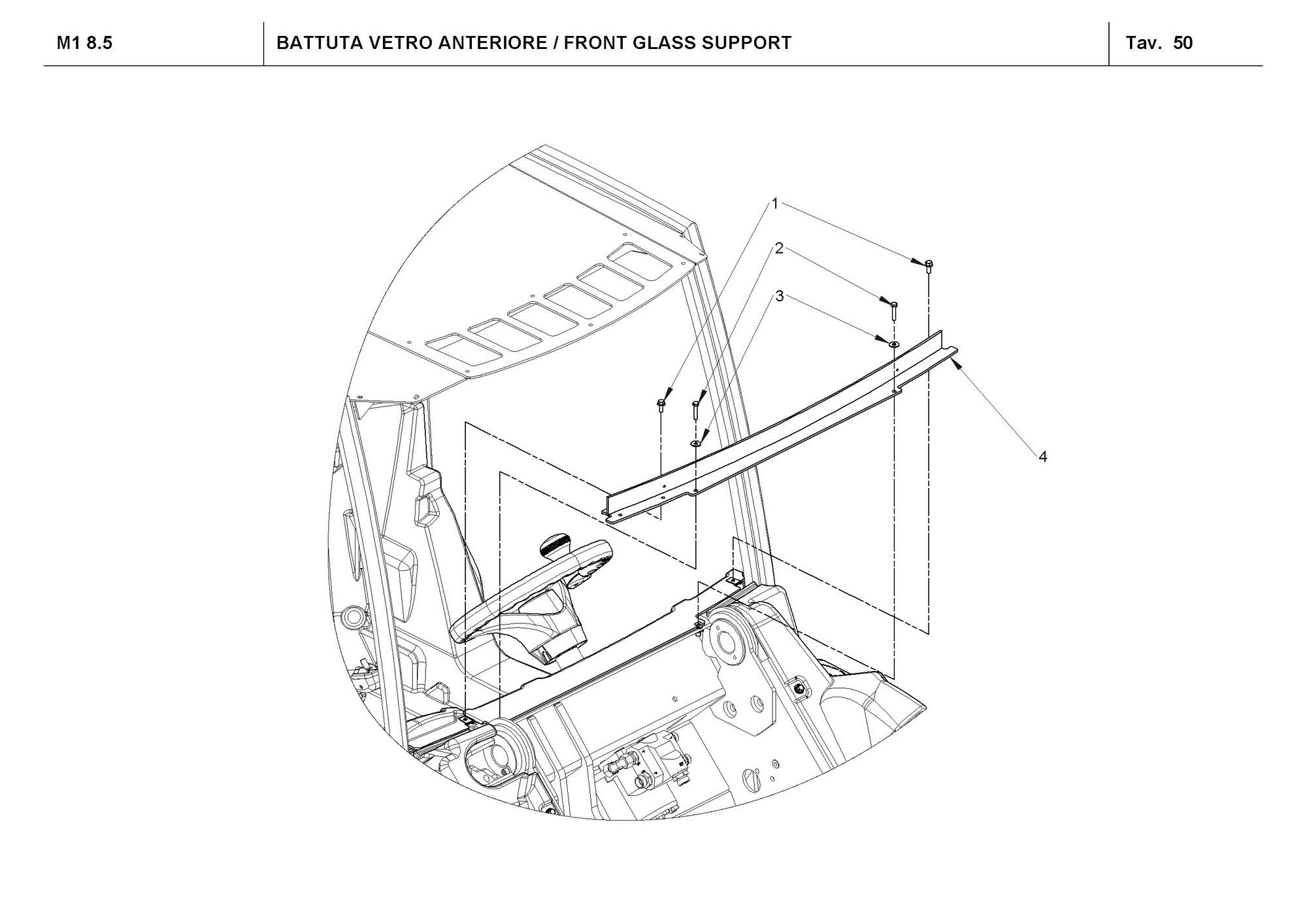 M1 8.5

BATTUTA VETRO ANTERIORE / FRONT GLASS SUPPORT

Tav. 50

1

2

3

4