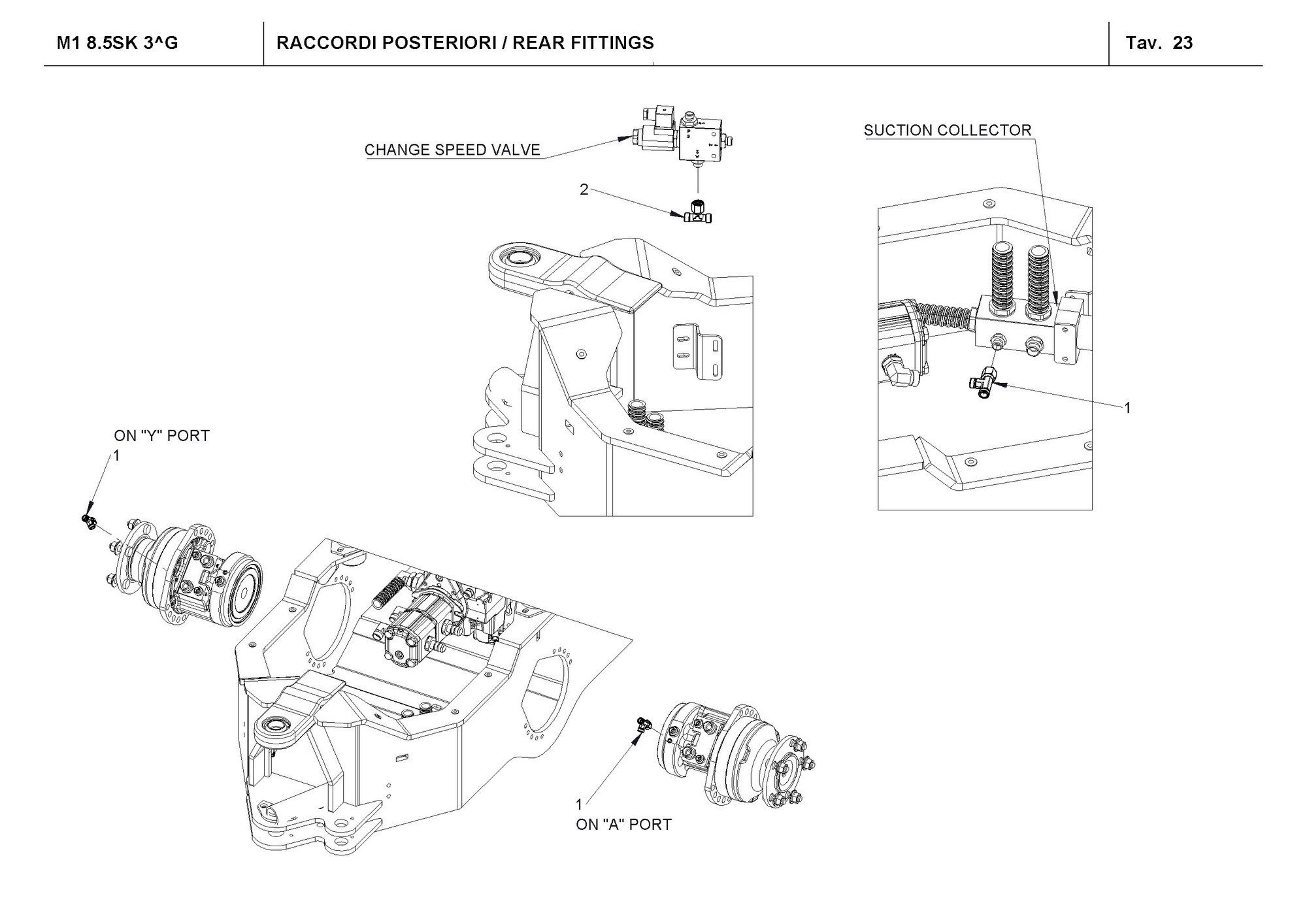 M1 8.5SK 3^G

RACCORDI POSTERIORI / REAR FITTINGS

Tav. 23

CHANGE SPEED VALVE

2

SUCTION COLLECTOR

1

ON "Y" PORT

1

1

ON "A" PORT