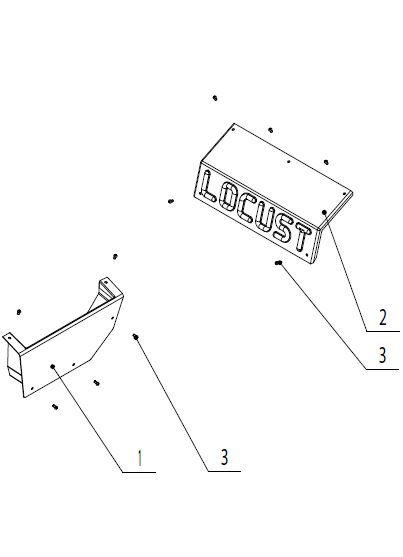 LOCUST

2

3

1

3