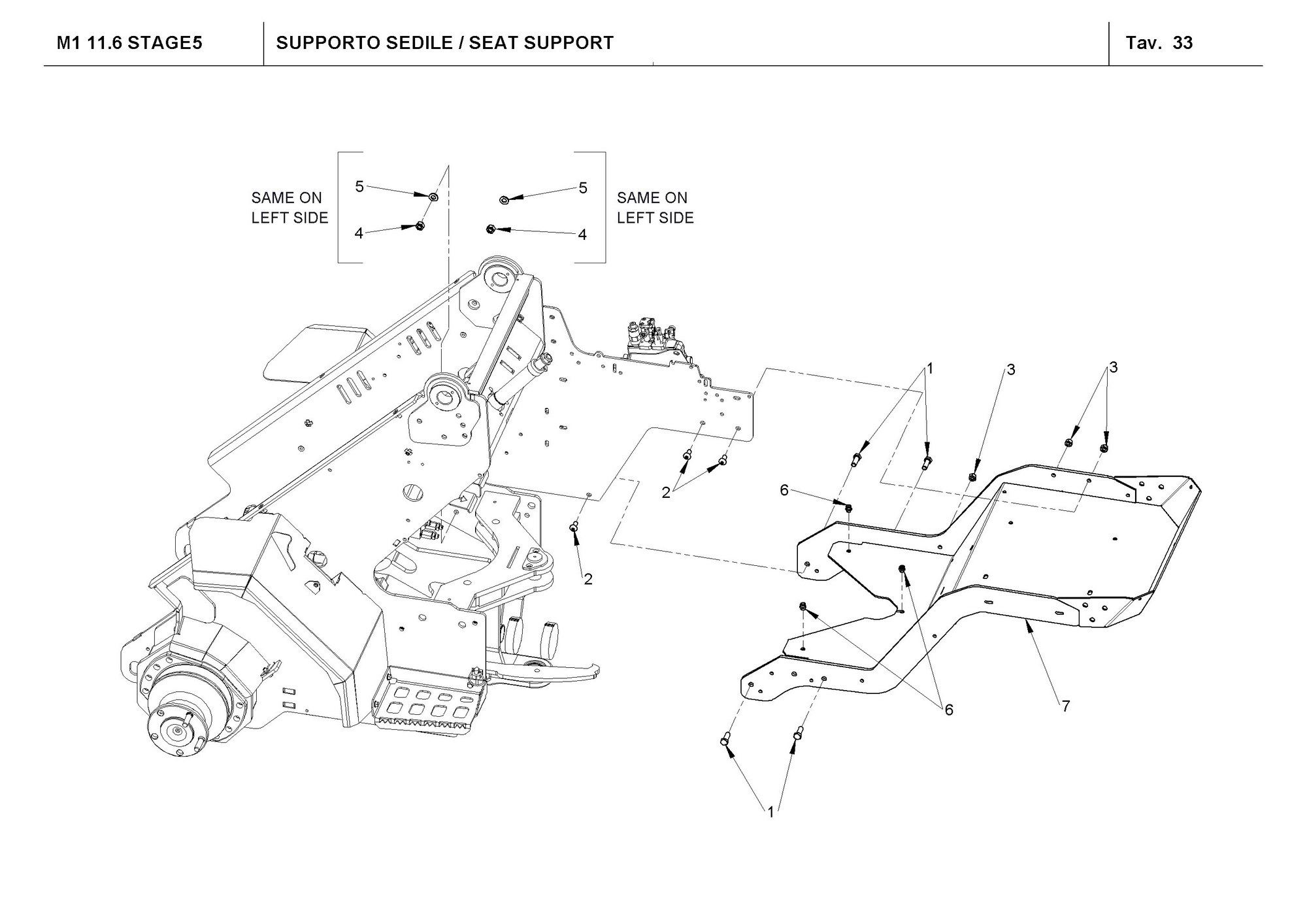 M1 11.6 STAGE5

SUPPORTO SEDILE / SEAT SUPPORT

Tav. 33

SAME ON LEFT SIDE

5

4

5

4

SAME ON LEFT SIDE

1

3

3

2

6

2

6

7

1