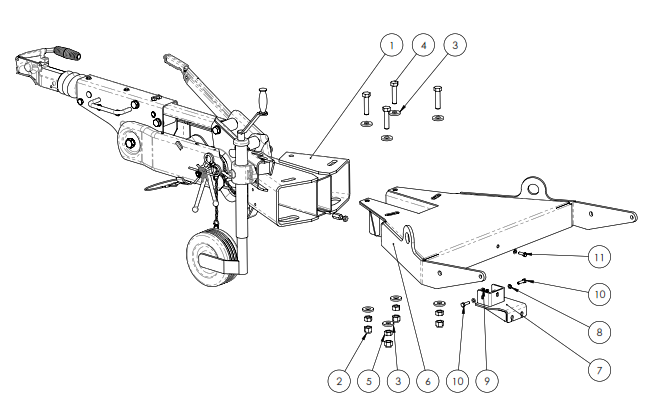 1
4
3
11
10
8
7
2
5
3
6
10
9