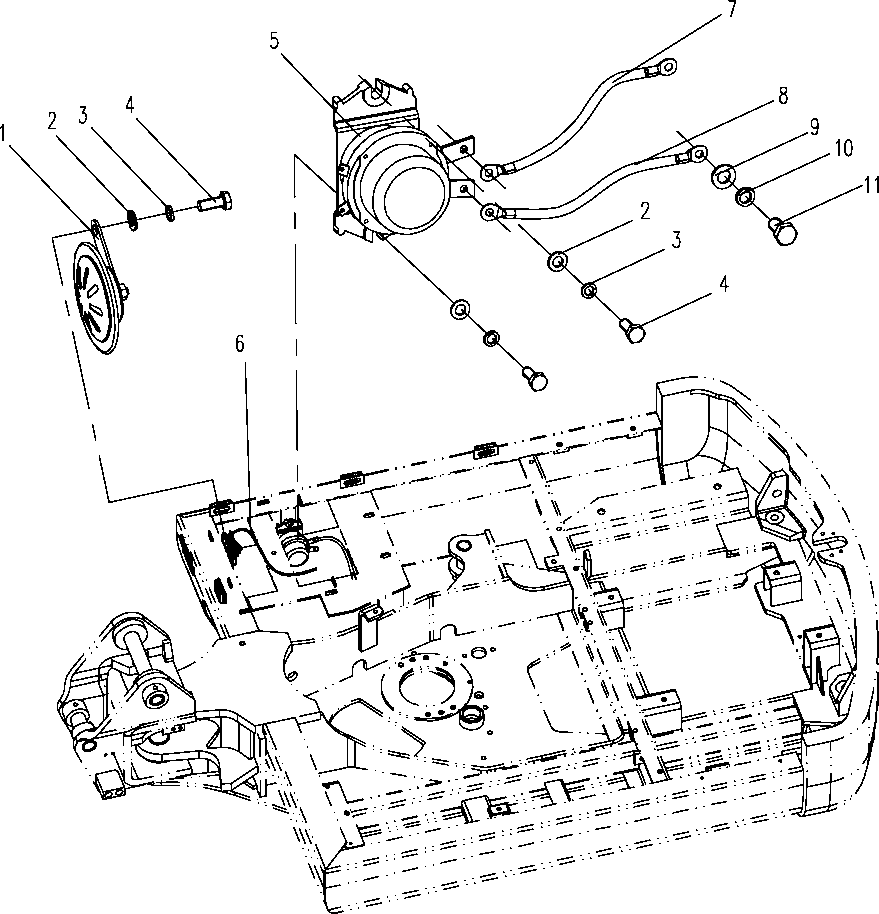 7
5
8
1
2
3
4
9
10
11
2
3
4
6