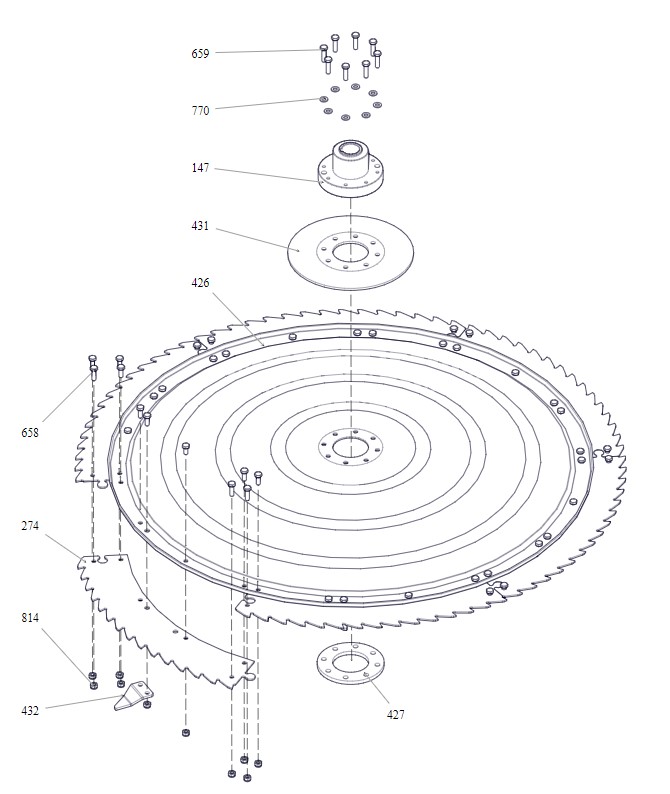 659
770
147
431
426
658
274
814
432
427