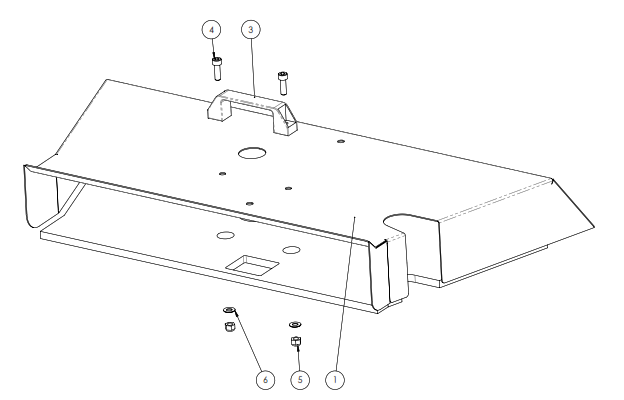 4
3
6
5
1