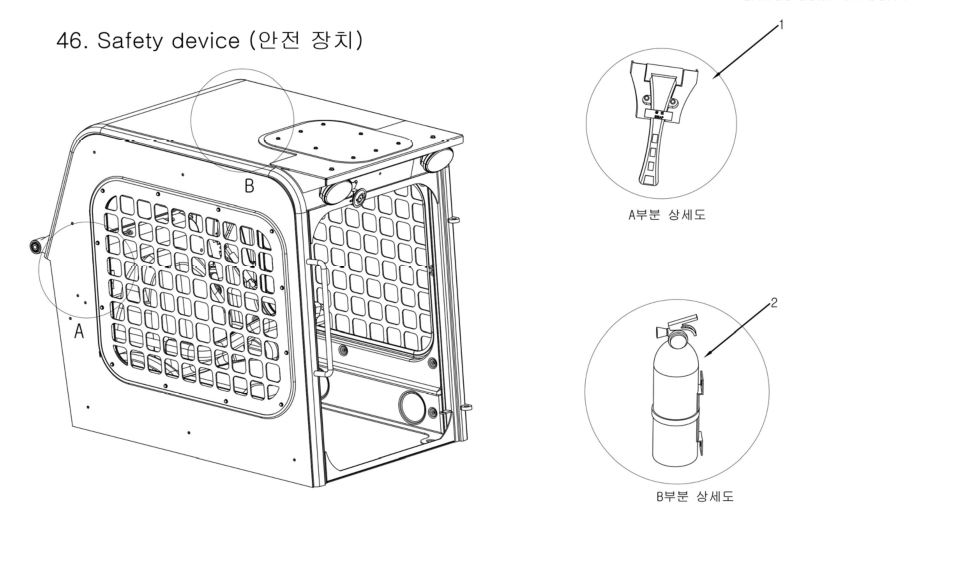 46. Safety device (안전 장치)

B

A

1

A부분 상세도

2

B부분 상세도