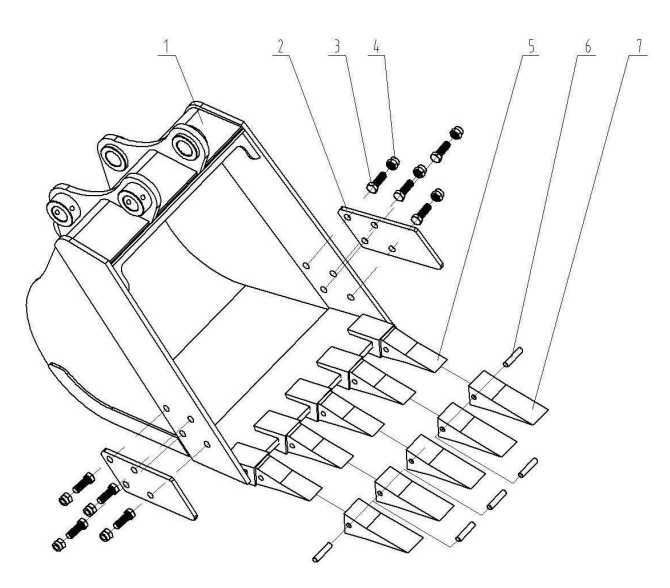 1 2 3 4 5 6 7