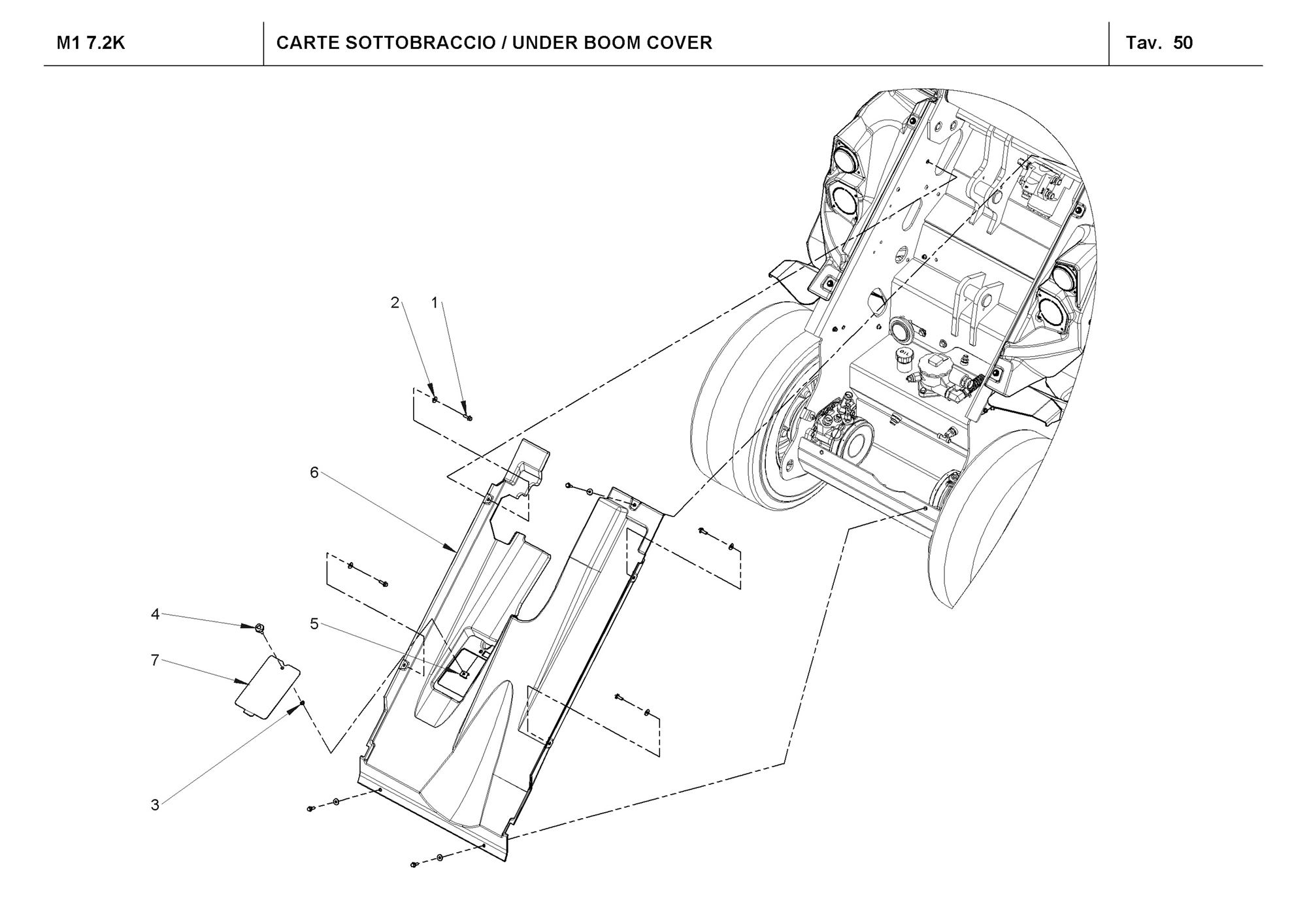 M1 7.2K

CARTE SOTTOBRACCIO / UNDER BOOM COVER

Tav. 50

2
1
6
4
5
7
3
OIL