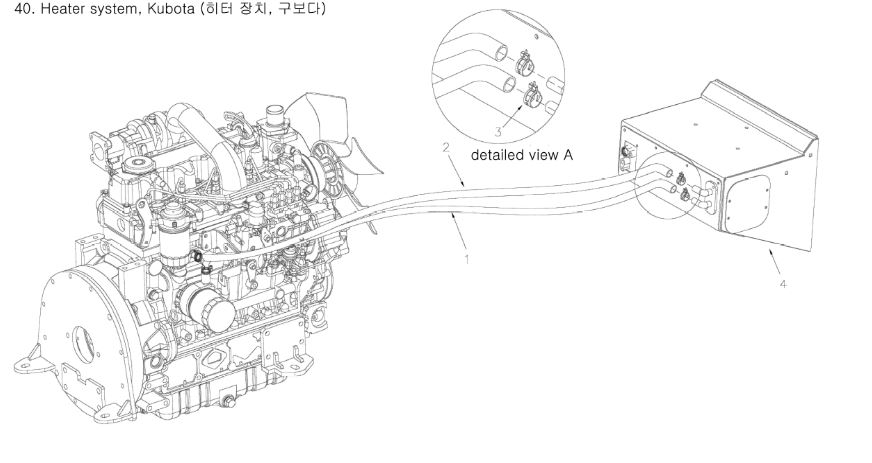 40. Heater system, Kubota (히터 장치, 구보다)

3

detailed view A

2

1

4