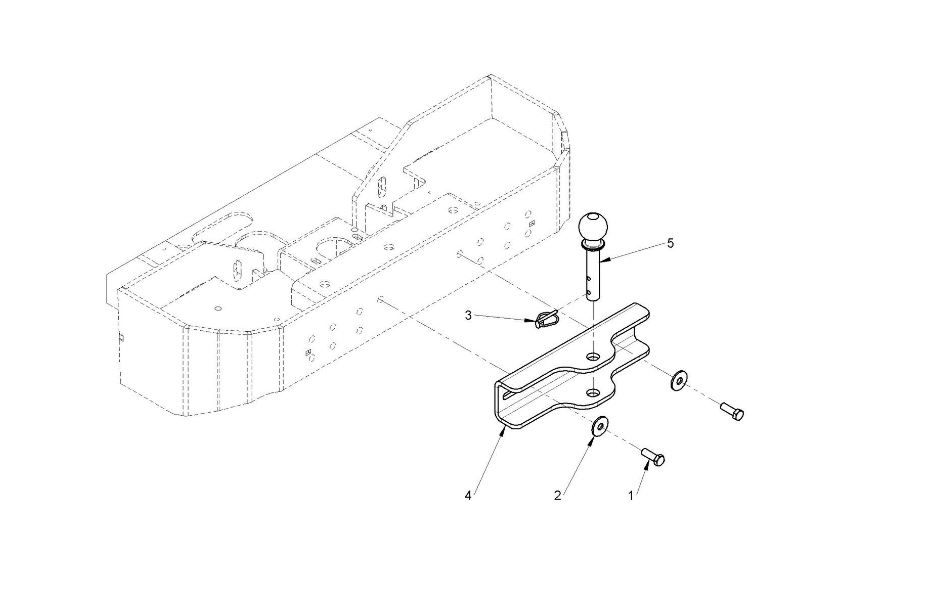 5
3
4
2
1