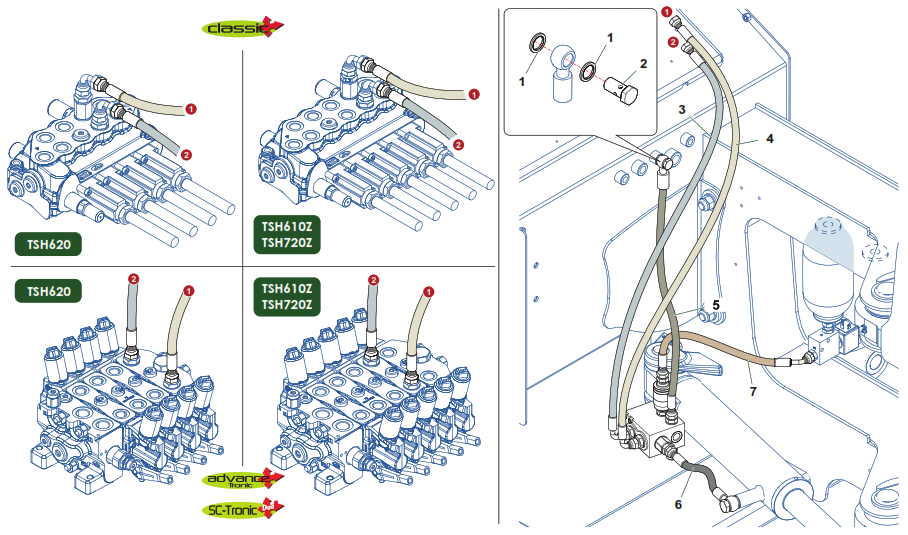 classic

1
2
TSH620

1
2
TSH610Z
TSH720Z

TSH620
2
1

TSH610Z
TSH720Z
2
1

advance Tronic

SC-Tronic Dual

1
1
2
1
2
3
4
5
7
6