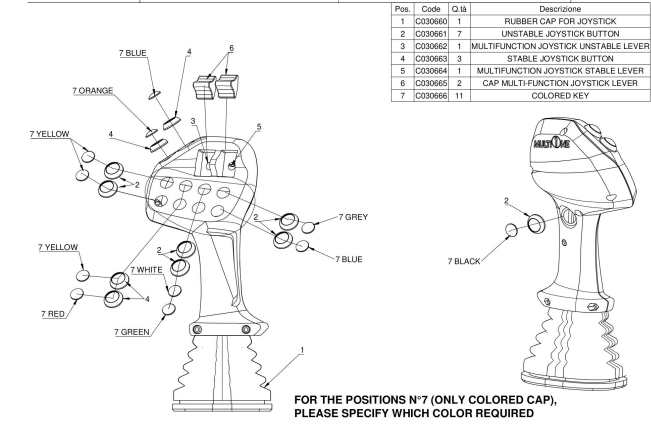 | Pos. | Code | Q.tà | Descrizione |
|---|---|---|---|
| 1 | C030660 | 1 | RUBBER CAP FOR JOYSTICK |
| 2 | C030661 | 7 | UNSTABLE JOYSTICK BUTTON |
| 3 | C030662 | 1 | MULTIFUNCTION JOYSTICK UNSTABLE LEVER |
| 4 | C030663 | 3 | STABLE JOYSTICK BUTTON |
| 5 | C030664 | 1 | MULTIFUNCTION JOYSTICK STABLE LEVER |
| 6 | C030665 | 2 | CAP MULTI-FUNCTION JOYSTICK LEVER |
| 7 | C030666 | 11 | COLORED KEY |

7 BLUE
4
6
7 ORANGE
3
5
7 YELLOW
4
2
2
7 GREY
7 BLUE
7 YELLOW
2
7 WHITE
4
7 RED
7 GREEN
1
MULTIONE
2
7 BLACK

FOR THE POSITIONS N°7 (ONLY COLORED CAP), PLEASE SPECIFY WHICH COLOR REQUIRED