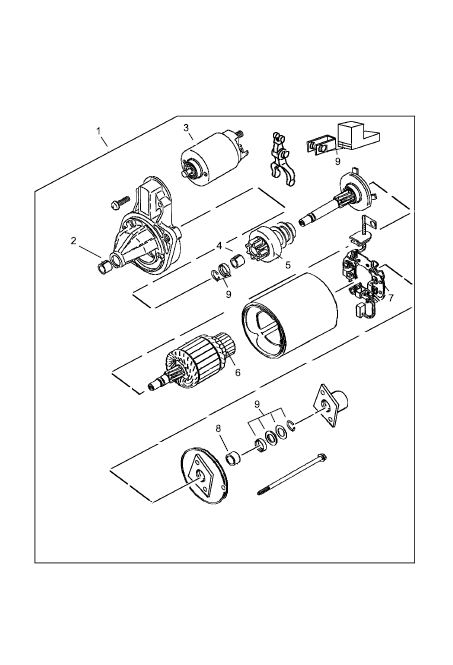 1
3
9
2
4
5
9
7
6
9
8