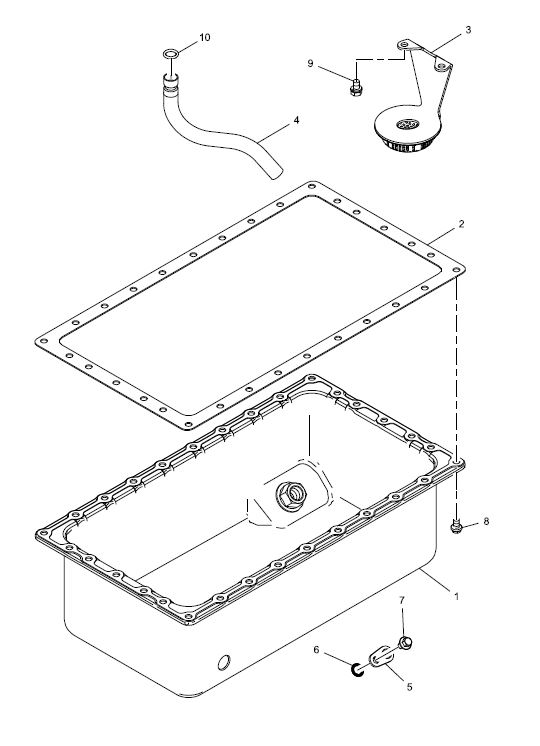 10
3
9
4
2
8
1
7
6
5