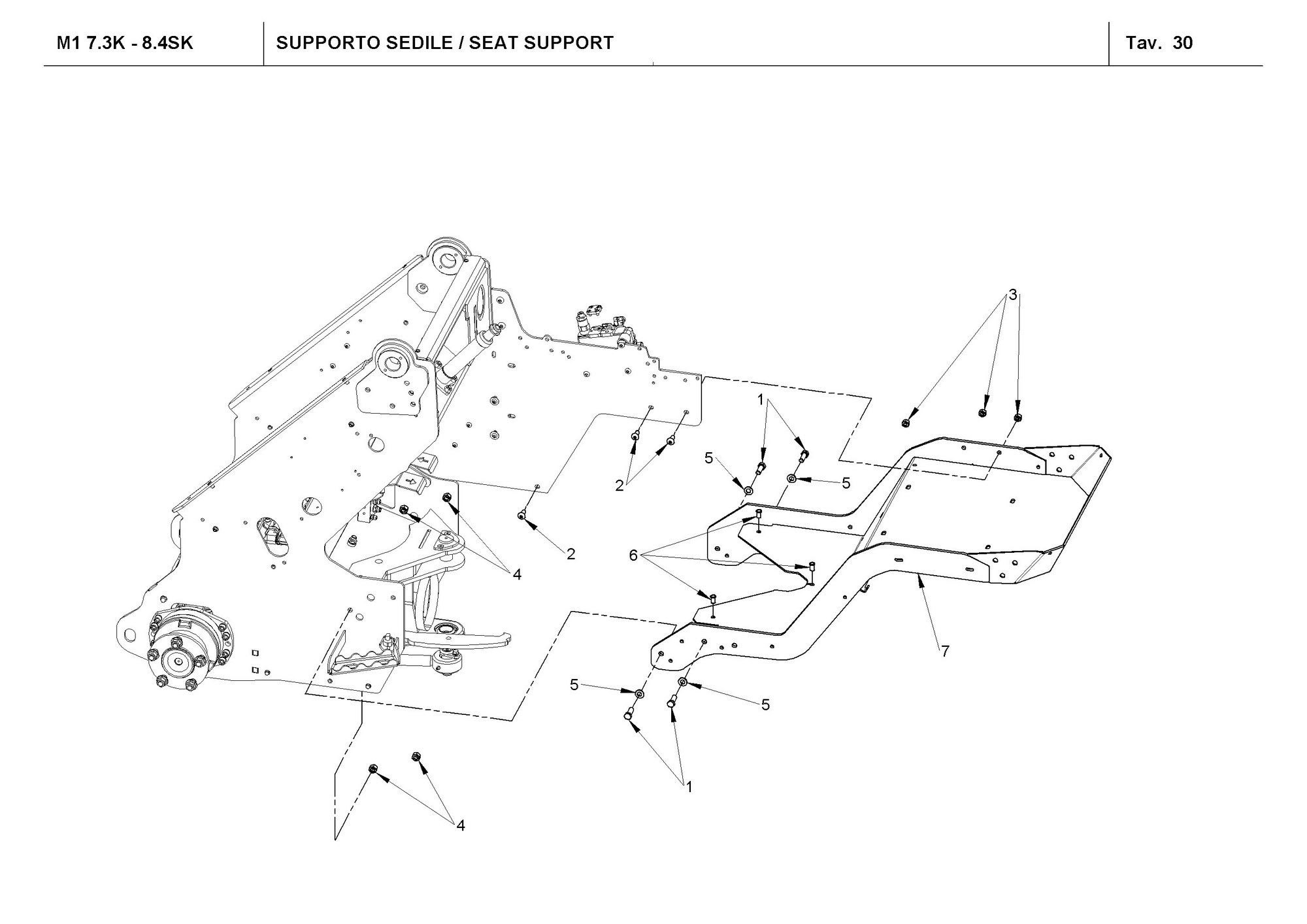 M1 7.3K - 8.4SK

SUPPORTO SEDILE / SEAT SUPPORT

Tav. 30

3

1

5

5

2

2

6

4

7

5

5

1

4