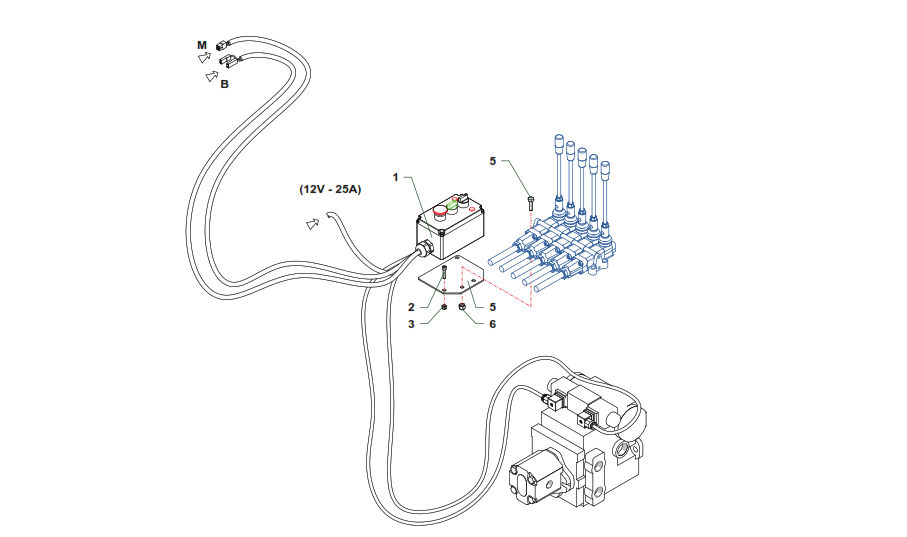 M
B
(12V - 25A)
1
5
2
5
3
6