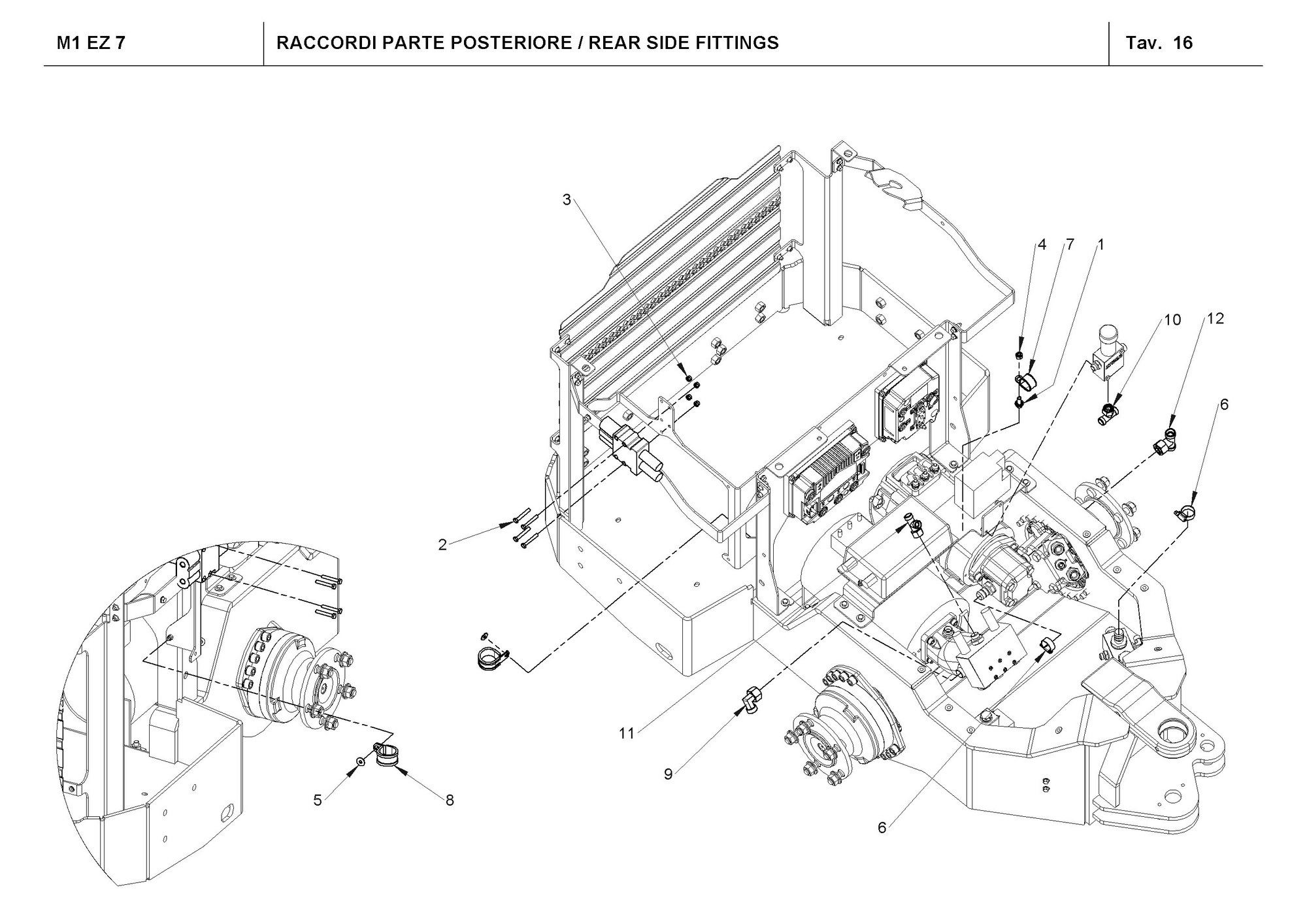 M1 EZ 7

RACCORDI PARTE POSTERIORE / REAR SIDE FITTINGS

Tav. 16

3
4
7
1
10
12
6
2
11
9
6
5
8