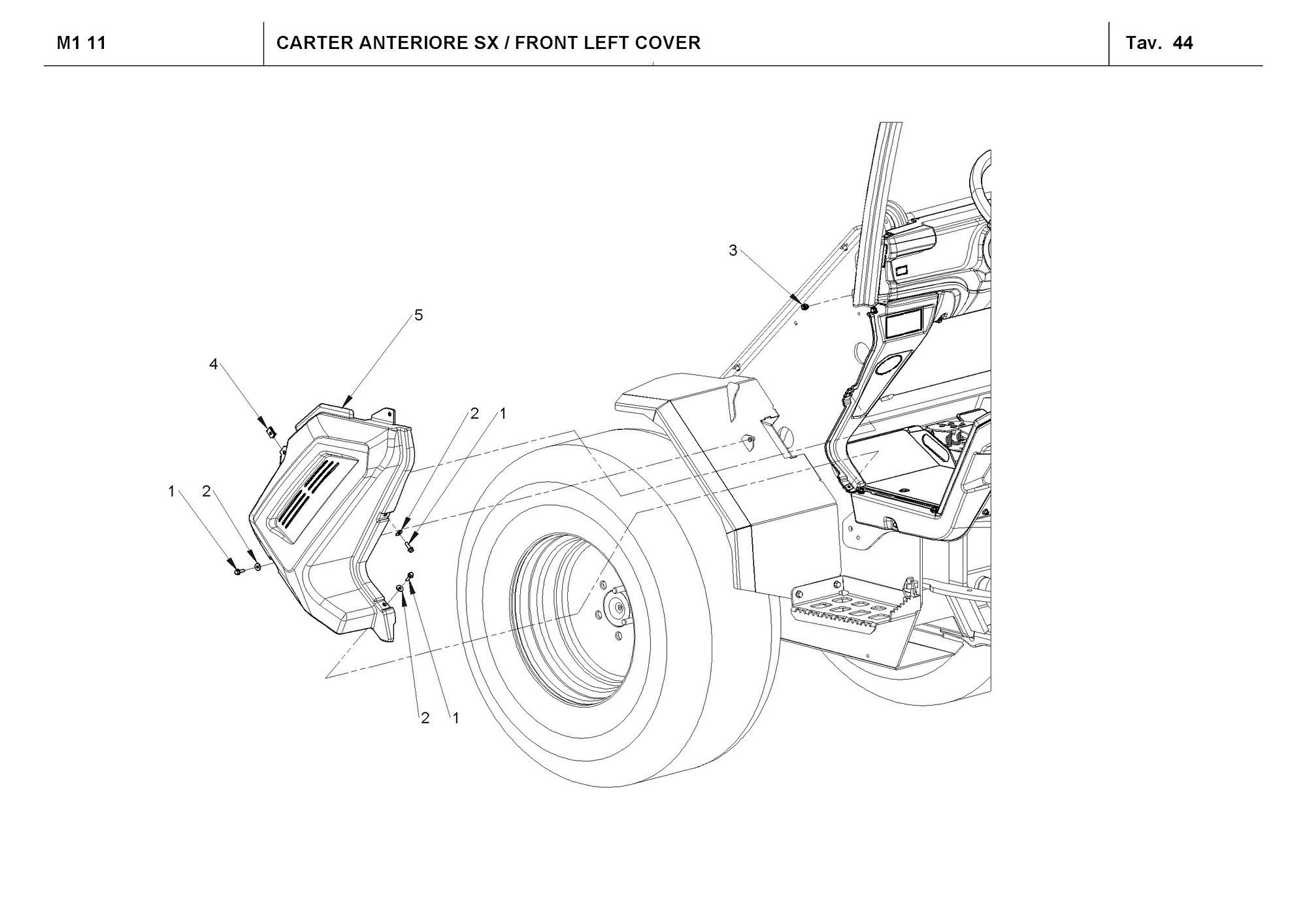 M1 11

CARTER ANTERIORE SX / FRONT LEFT COVER

Tav. 44

3

5

4

2 1

1 2

2 1