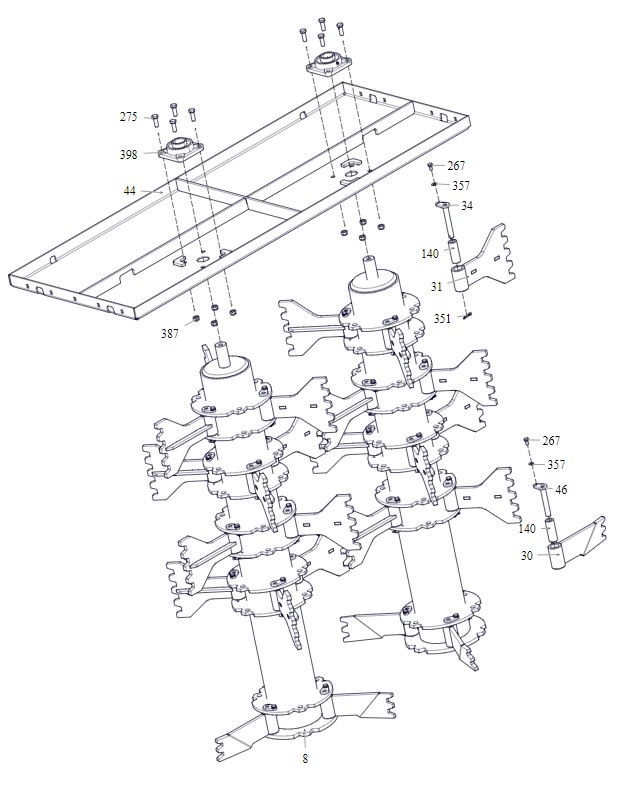 275
398
44
387
267
357
34
140
31
351
267
357
46
140
30
8