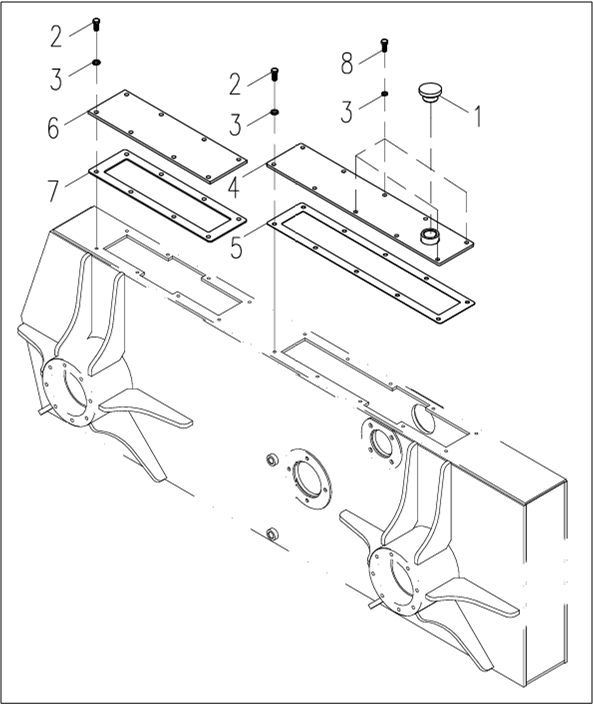 2
3
6
7
2
3
4
5
8
3
1