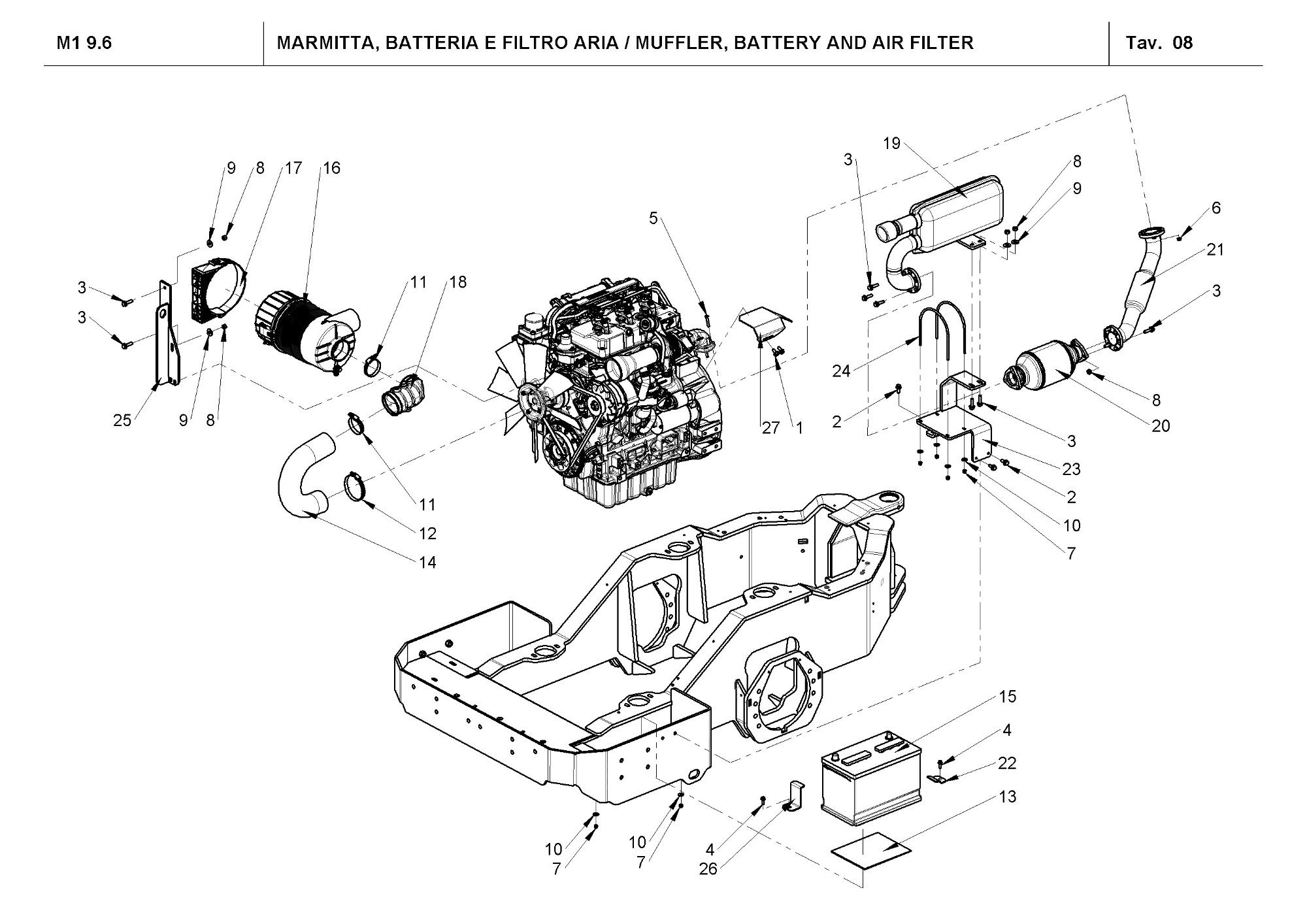 M1 9.6

MARMITTA, BATTERIA E FILTRO ARIA / MUFFLER, BATTERY AND AIR FILTER

Tav. 08

9 8 17 16

3

3

25 9 8

11 18

11

12

14

5

27 1

19

3

8

9

6

21

3

24

2

8

20

3

23

2

10

7

15

4

22

13

10
7

10
7

4
26