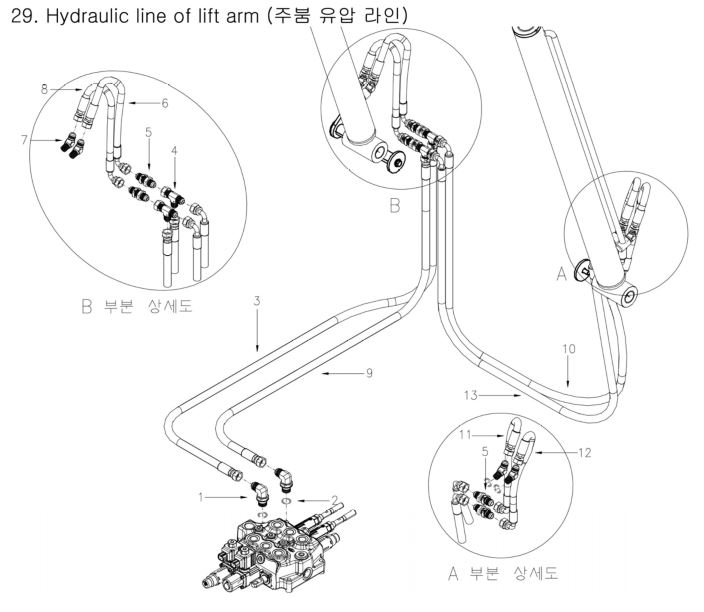 29. Hydraulic line of lift arm (주붐 유압 라인)

8
6
7
5
4
B 부분 상세도
B
A
3
9
10
13
11
12
5
1
2
A 부분 상세도