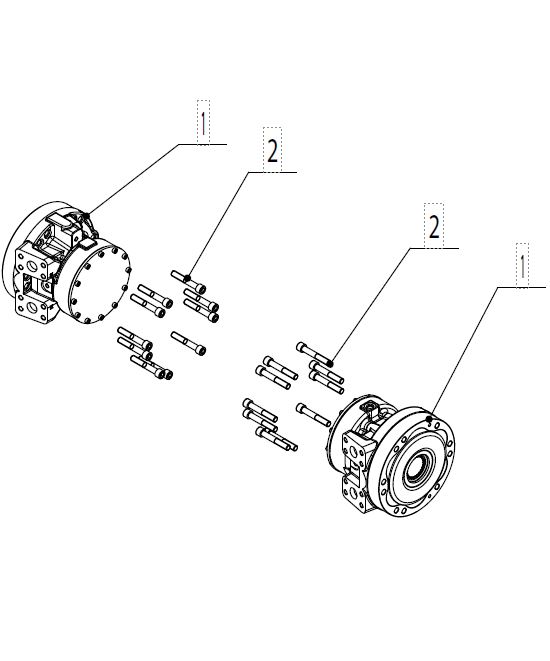 1
2
2
1