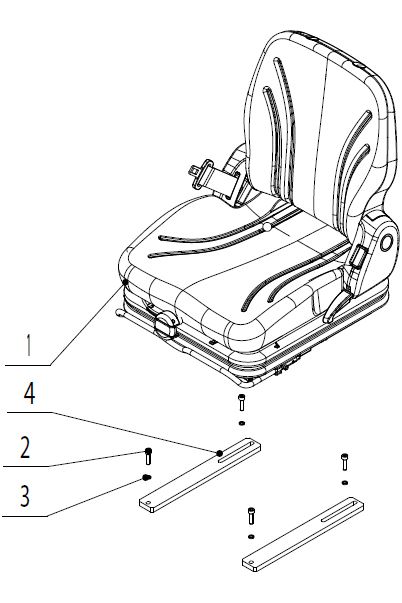 1
4
2
3