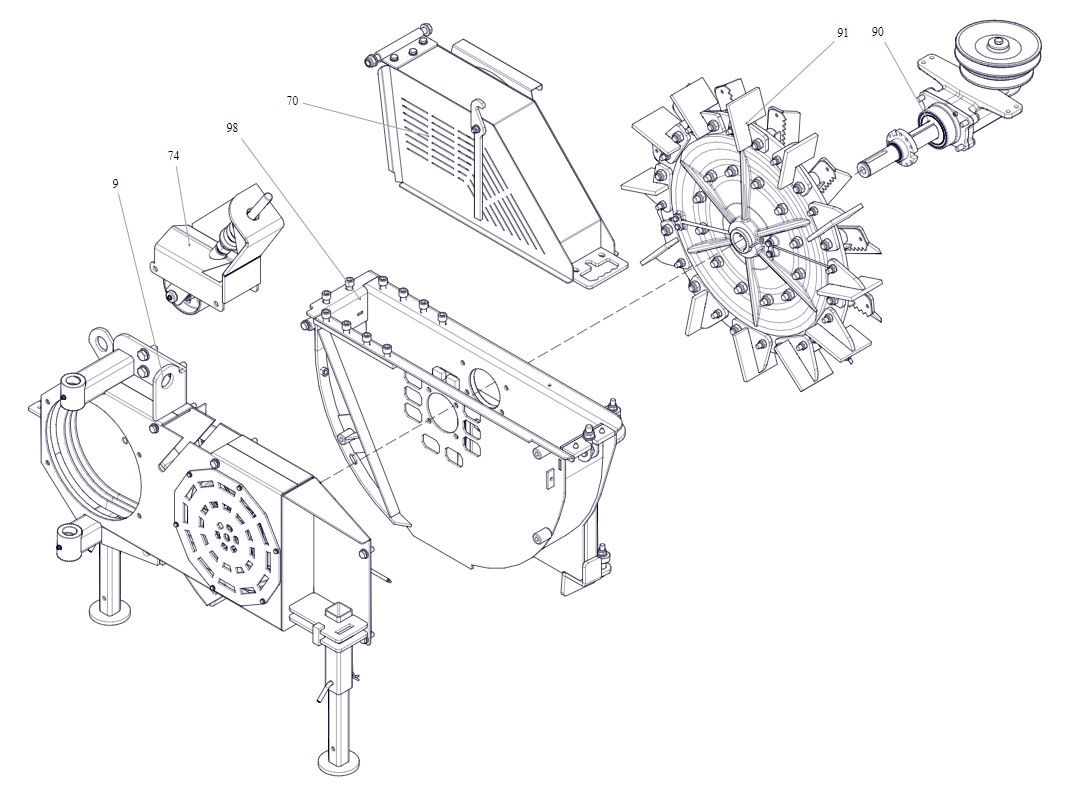 91
90
70
98
74
9