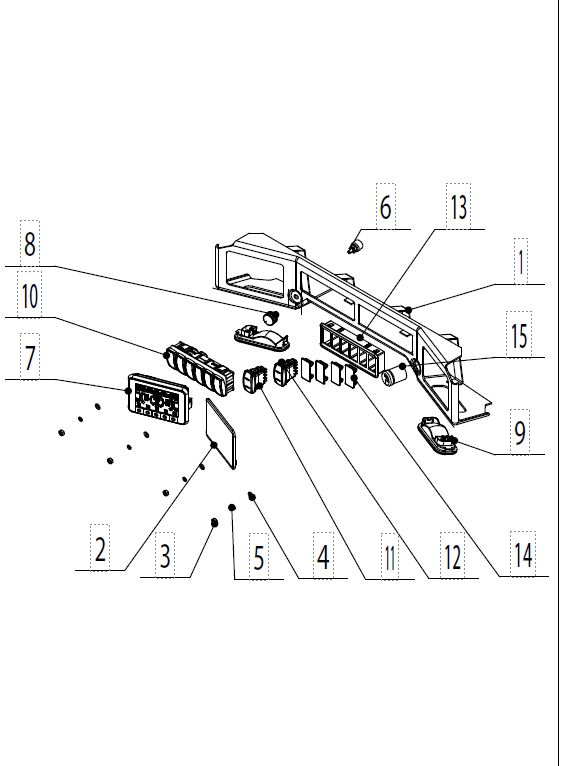 6
13
8
1
10
15
7
9
2
3
5
4
11
12
14