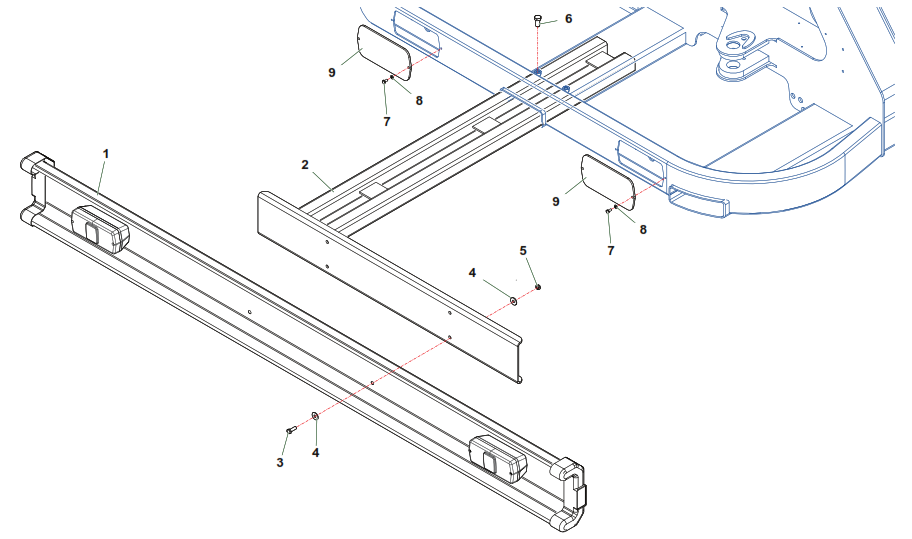 6
9
8
7
1
2
9
8
7
5
4
3
4