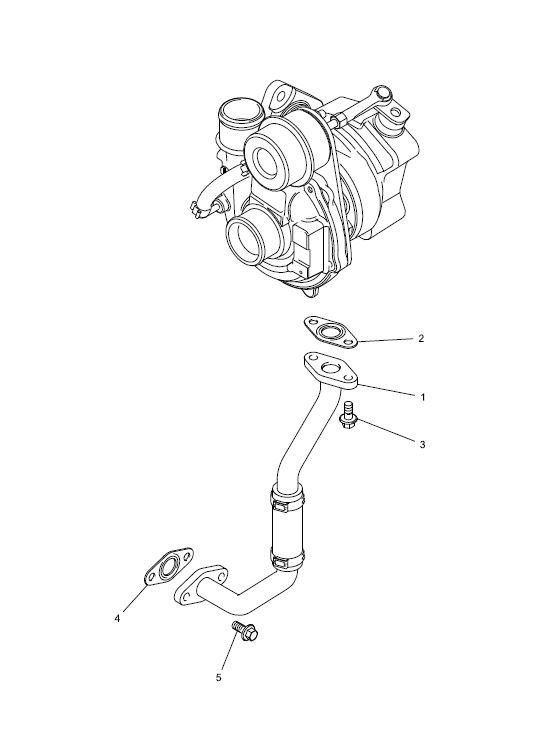 2
1
3
4
5