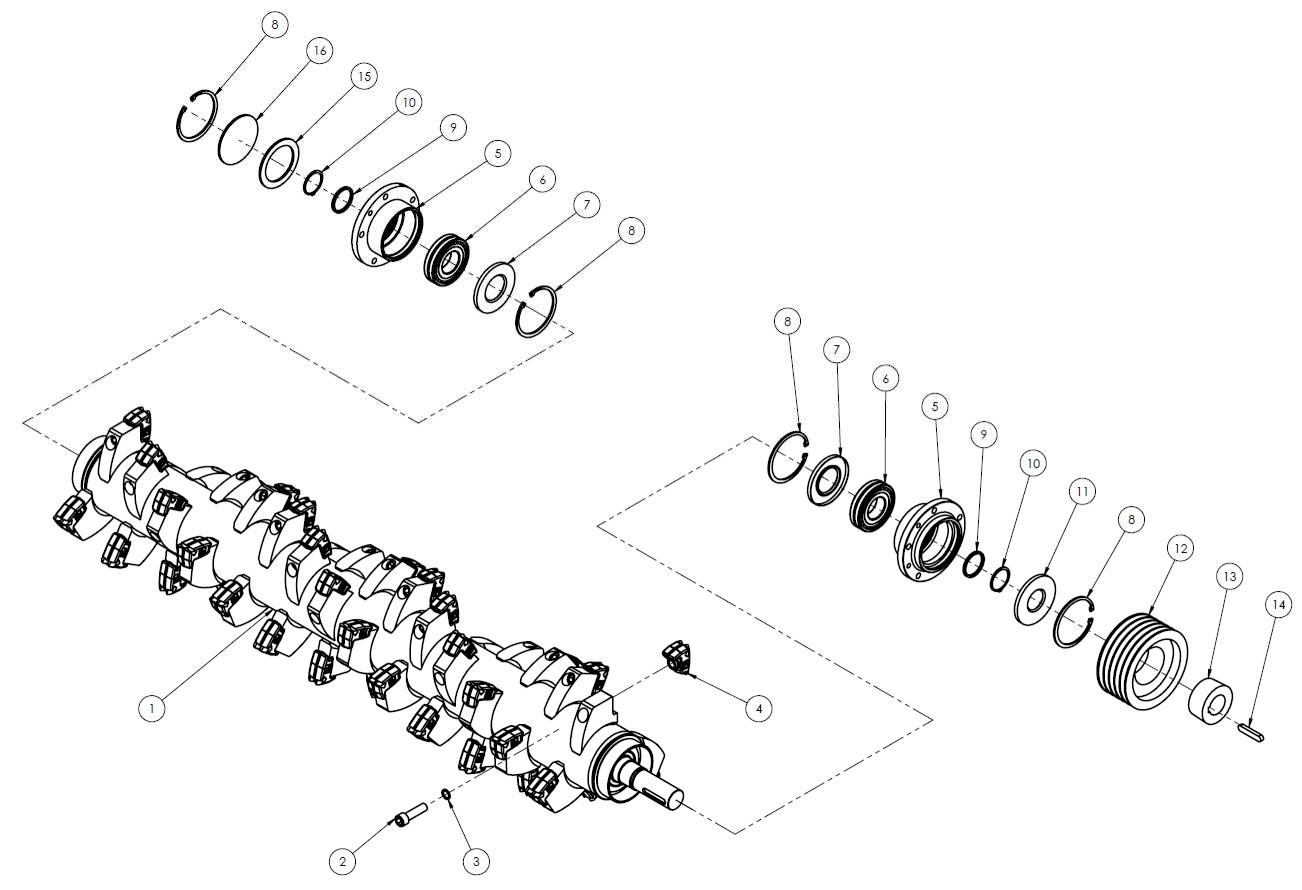 8
16
15
10
9
5
6
7
8
8
7
6
5
9
10
11
8
12
13
14
1
4
2
3