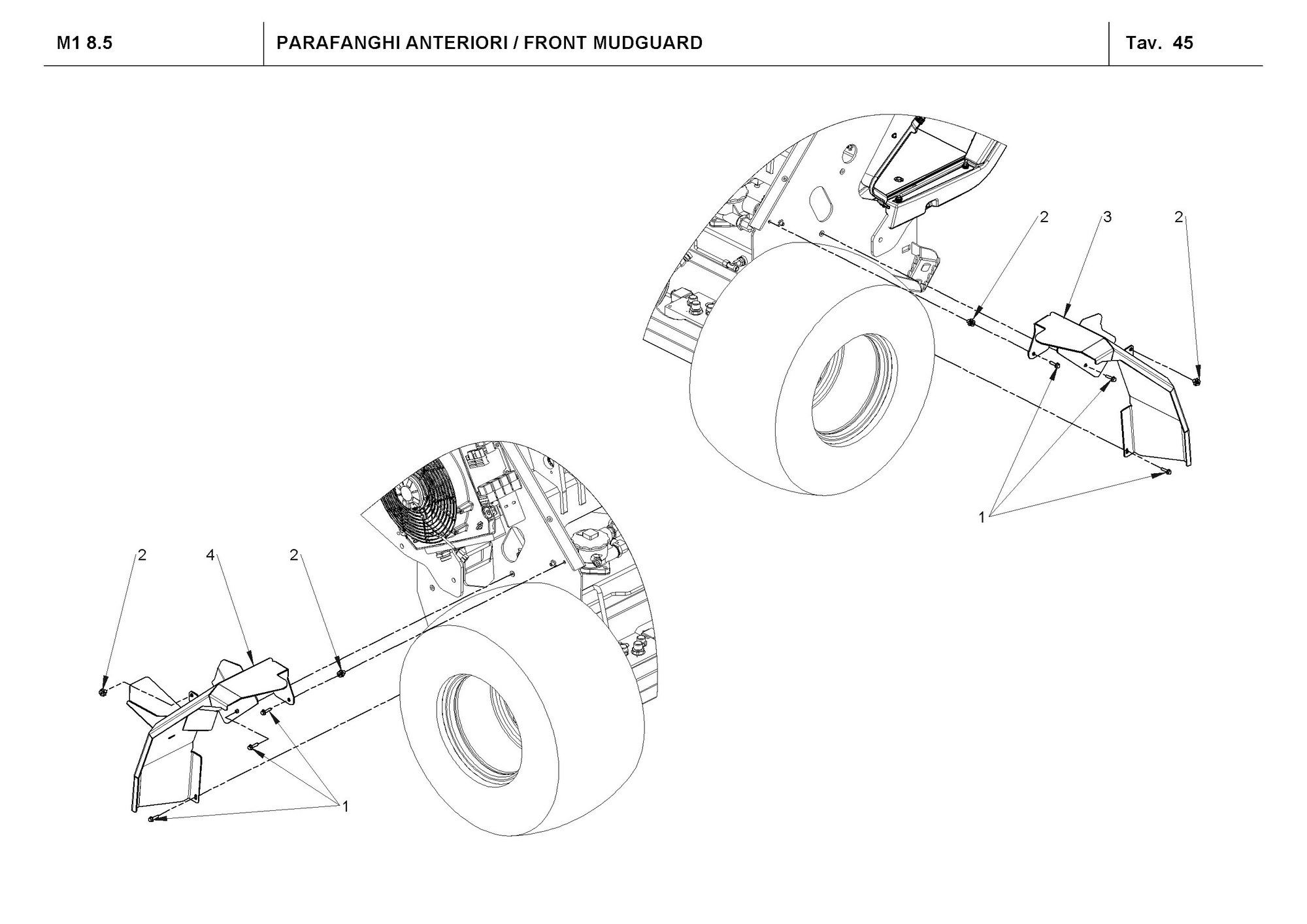 M1 8.5

PARAFANGHI ANTERIORI / FRONT MUDGUARD

Tav. 45

2 3 2

1

2 4 2

1