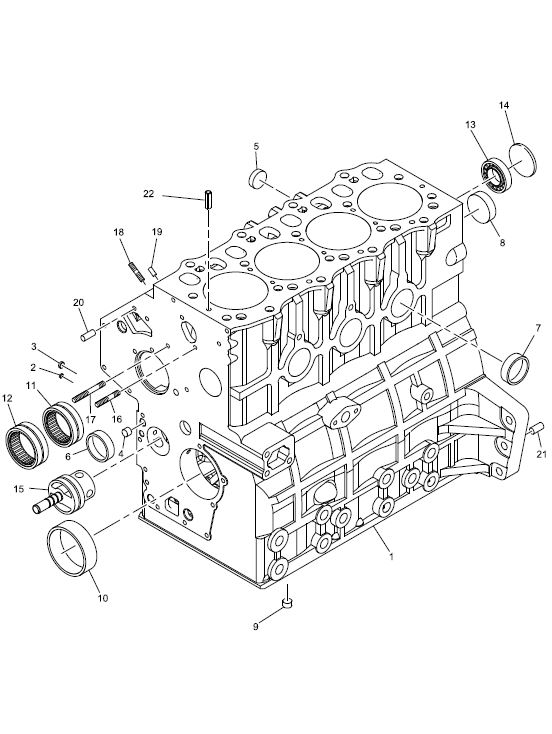 14
13
5
22
8
18
19
20
7
3
2
12
11
17
16
6
4
21
15
1
10
9