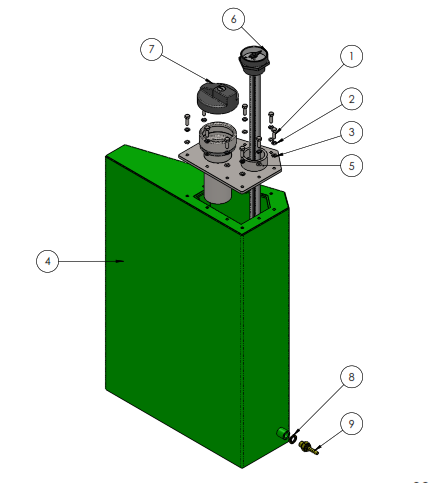 6
7
1
2
3
5
4
8
9