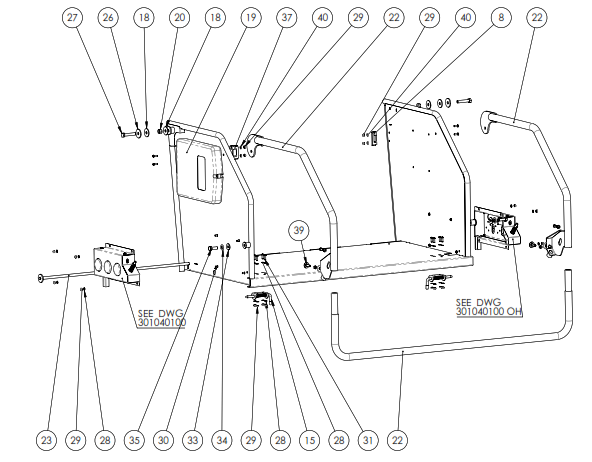 27 26 18 20 18 19 37 40 29 22 29 40 8 22

39

SEE DWG
301040100

SEE DWG
301040100 OH

23 29 28 35 30 33 34 29 28 15 28 31 22