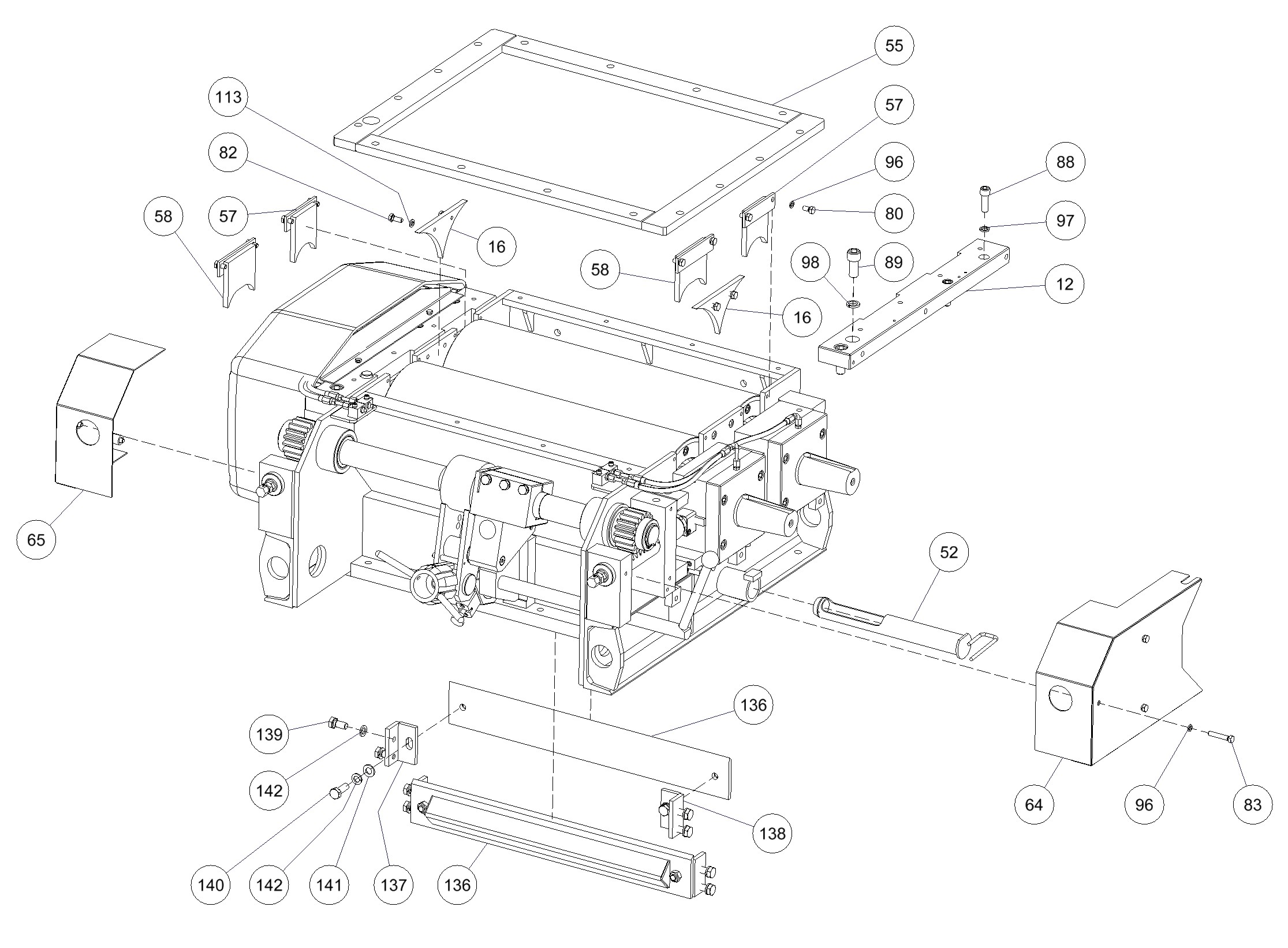 55
113
57
82
96
88
58
57
80
97
16
58
98
89
12
16
65
52
136
139
142
64
96
83
138
140
142
141
137
136