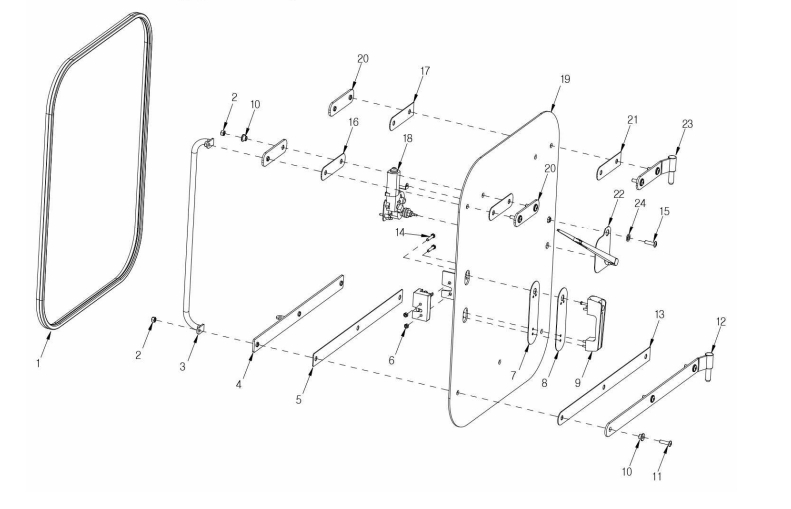 20
17
19
2
10
16
18
21
23
20
22
24
15
14
13
12
2
3
4
5
6
7
8
9
1
10
11