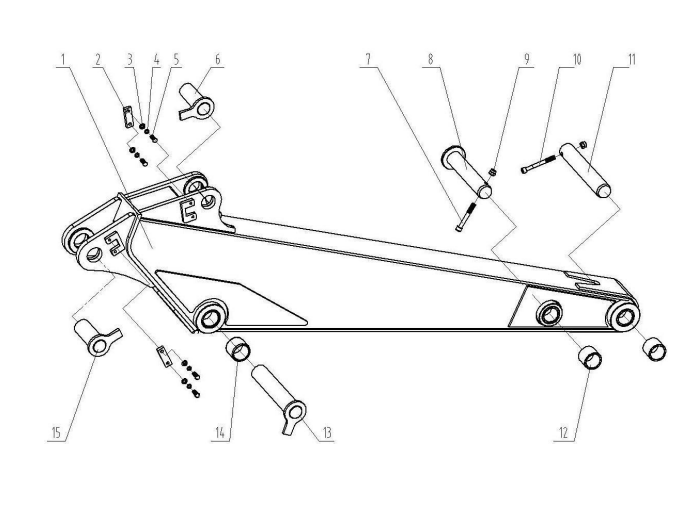 1
2
3
4
5
6
7
8
9
10
11
15
14
13
12