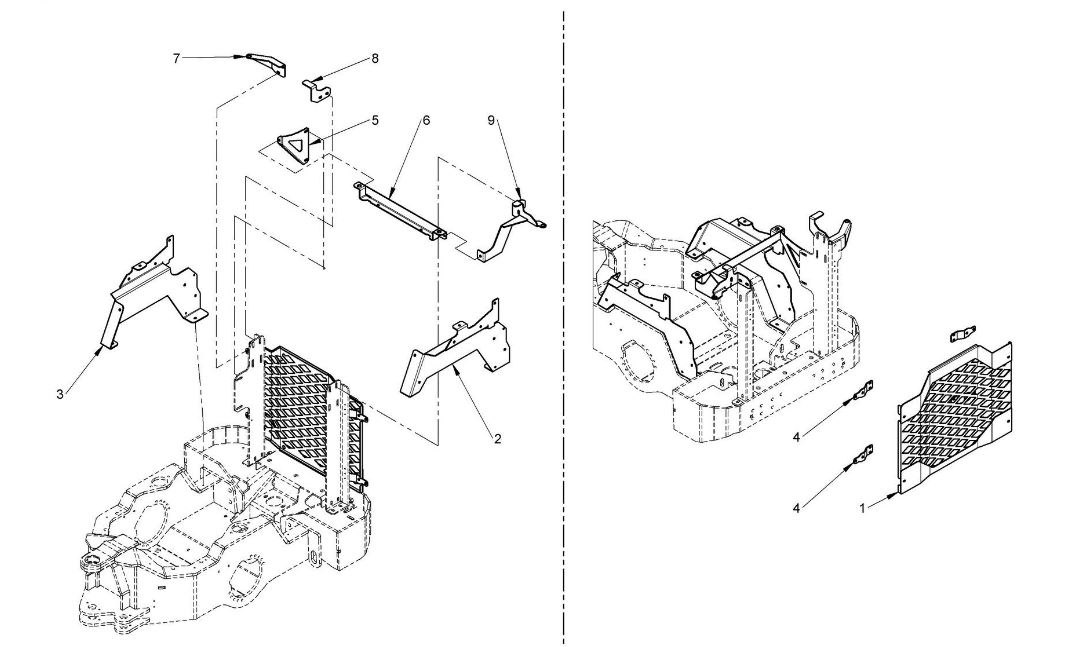 7
8
5
6
9
3
2
4
4
1