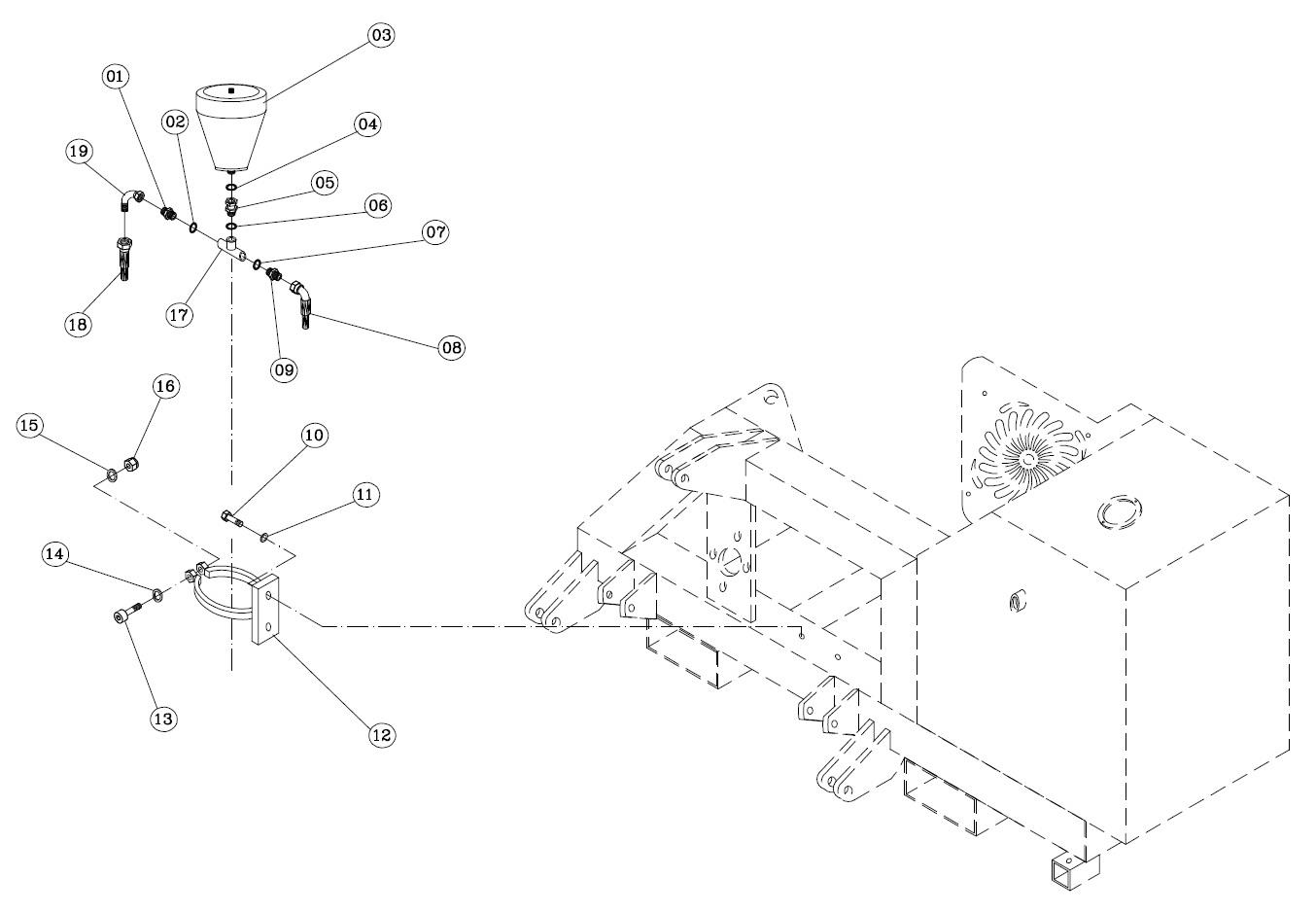 03
01
02
04
19
05
06
07
18
17
09
08
16
15
10
11
14
13
12