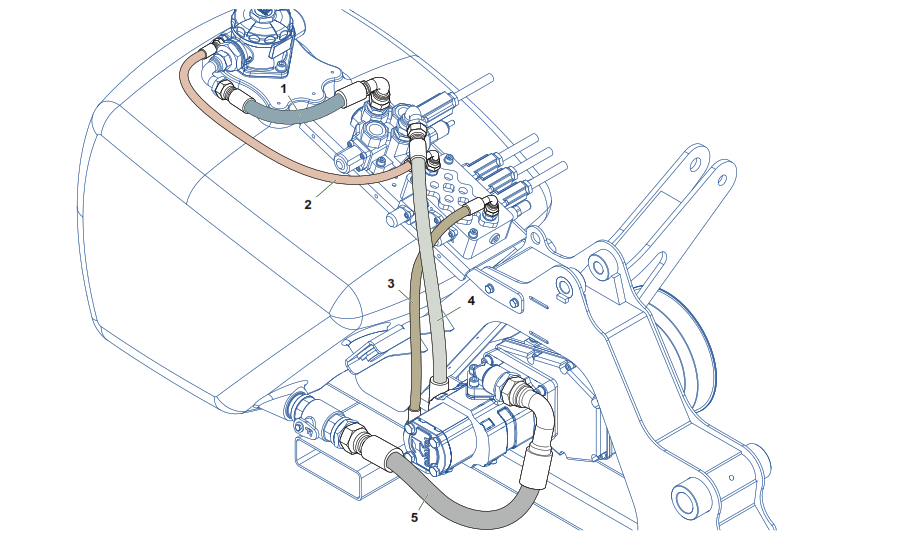 1
2
3
4
5